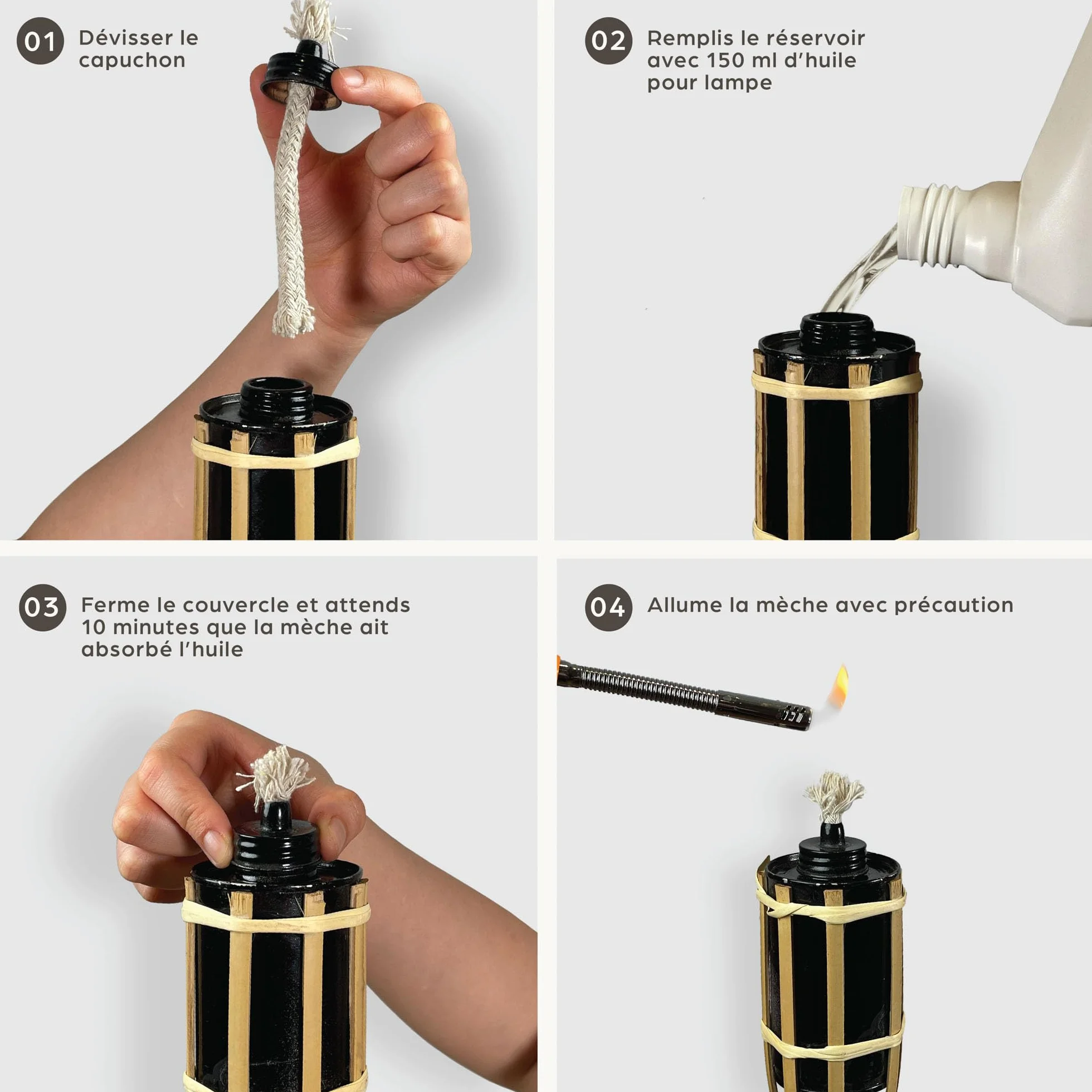 01 Dévisser le capuchon

02 Remplis le réservoir avec 150 ml d'huile pour lampe

03 Ferme le couvercle et attends 10 minutes que la mèche ait absorbé l'huile

04 Allume la mèche avec précaution