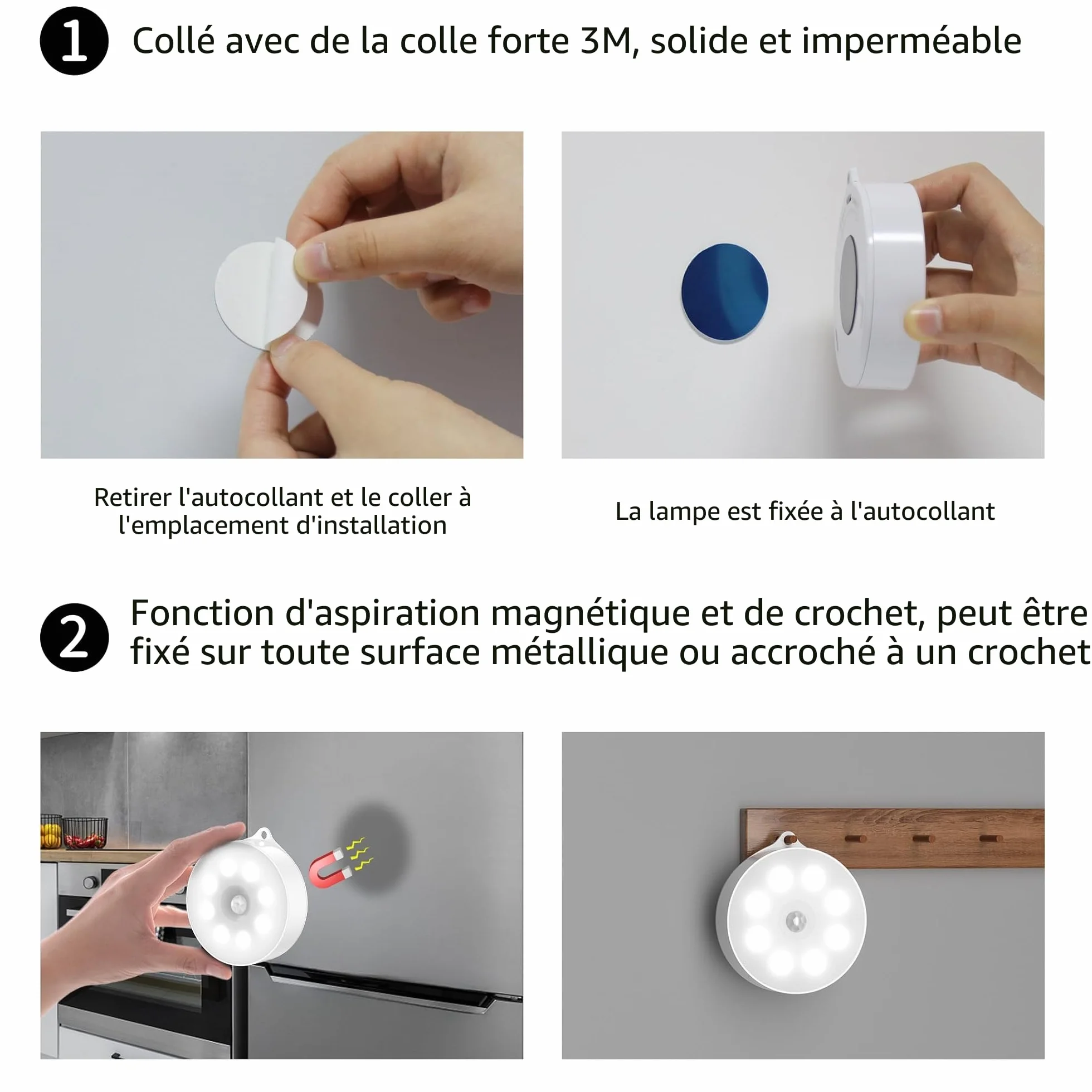 1 Collé avec de la colle forte 3M, solide et imperméable

Retirer l'autocollant et le coller à l'emplacement d'installation

La lampe est fixée à l'autocollant

2 Fonction d'aspiration magnétique et de crochet, peut être fixé sur toute surface métallique ou accroché à un crochet