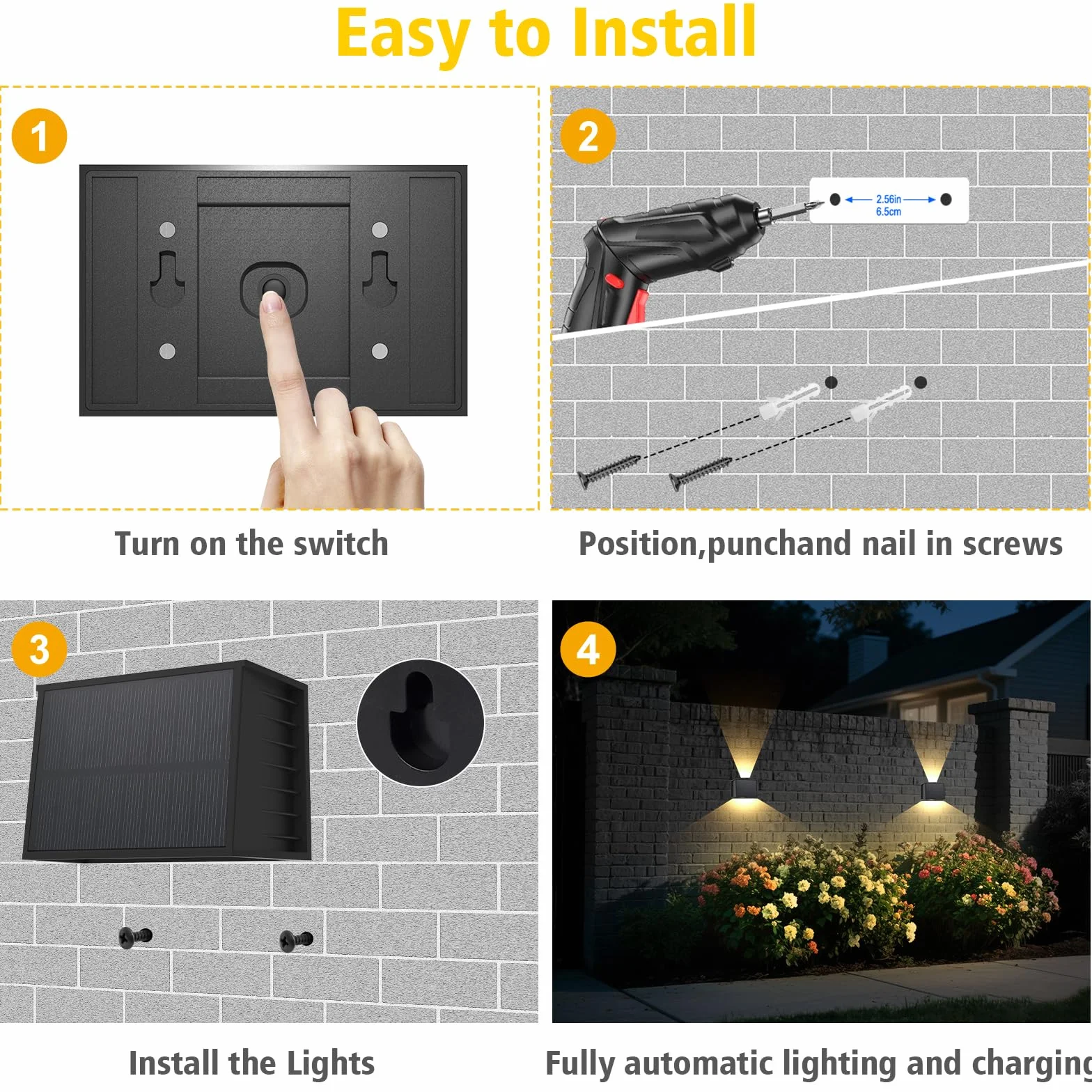 Easy to Install

1

Turn on the switch

2

2.56in
6.5cm

Position,punchand nail in screws

3

Install the Lights

4

Fully automatic lighting and charging