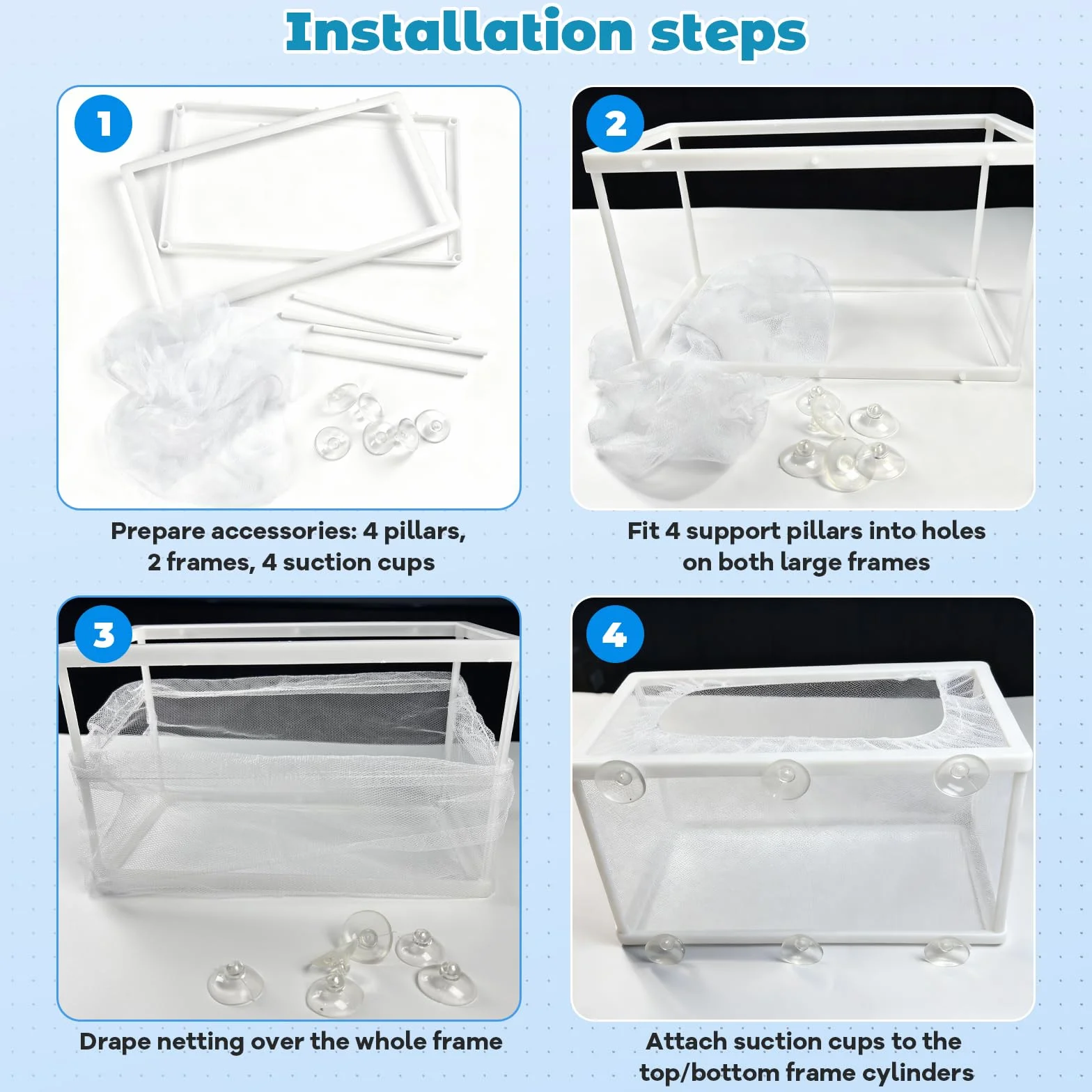 Installation steps

1

Prepare accessories: 4 pillars, 2 frames, 4 suction cups

2

Fit 4 support pillars into holes on both large frames

3

Drape netting over the whole frame

4

Attach suction cups to the top/bottom frame cylinders