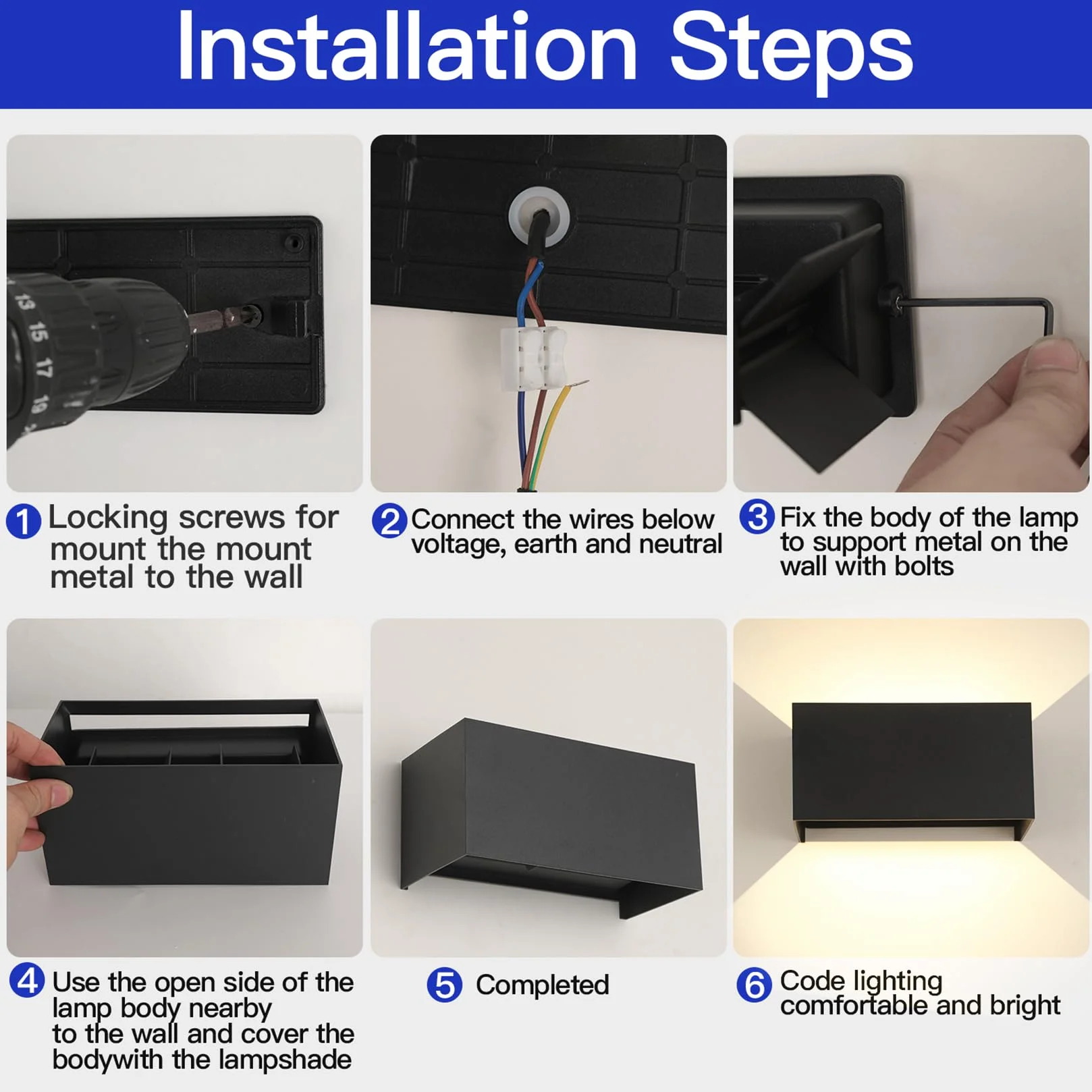 Installation Steps

13 15 17 19

1 Locking screws for mount the mount metal to the wall

2 Connect the wires below voltage, earth and neutral

3 Fix the body of the lamp to support metal on the wall with bolts

4 Use the open side of the lamp body nearby to the wall and cover the bodywith the lampshade

5 Completed

6 Code lighting comfortable and bright