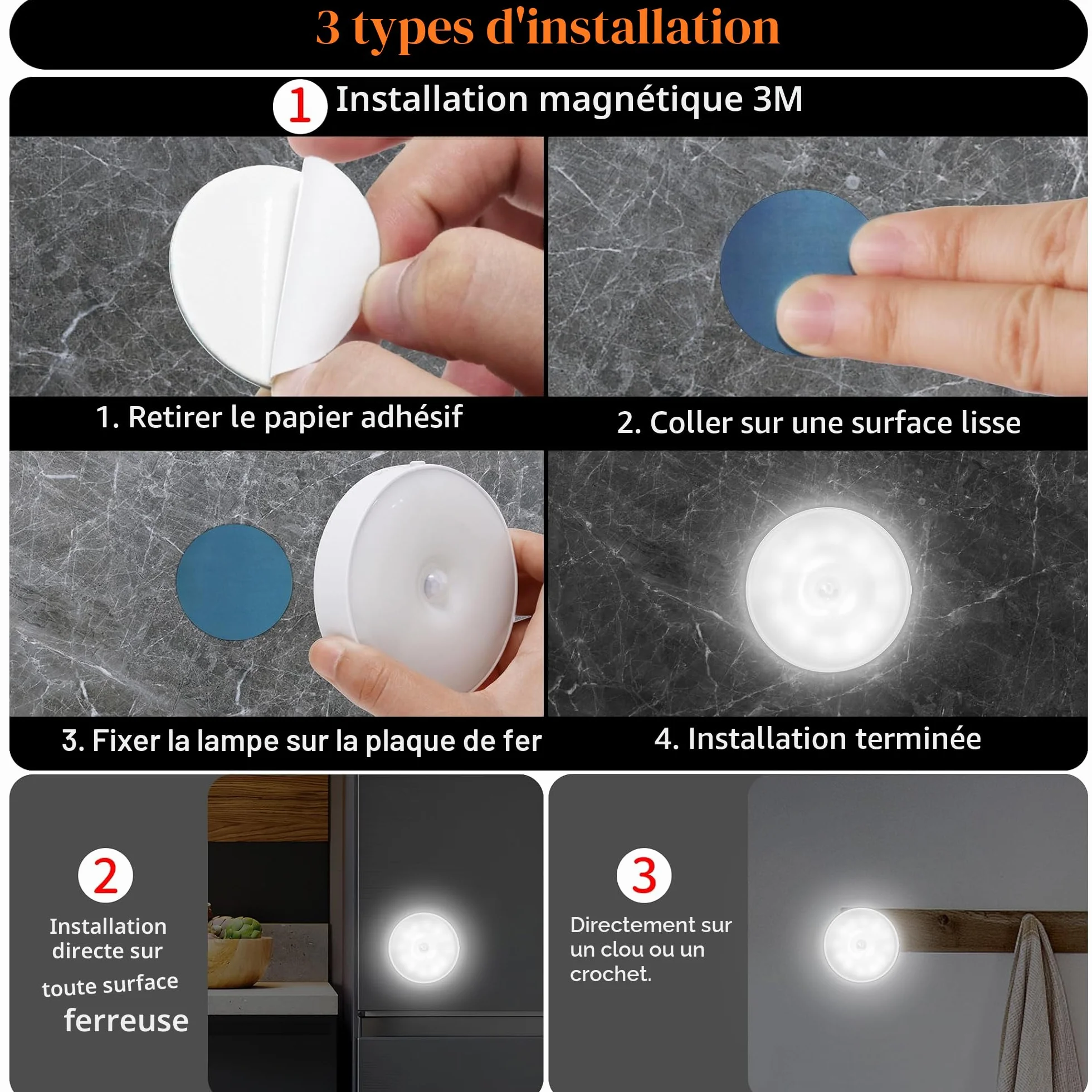 3 types d'installation

1 Installation magnétique 3M

1. Retirer le papier adhésif

2. Coller sur une surface lisse

3. Fixer la lampe sur la plaque de fer

4. Installation terminée

2

Installation directe sur toute surface ferreuse

3

Directement sur un clou ou un crochet.