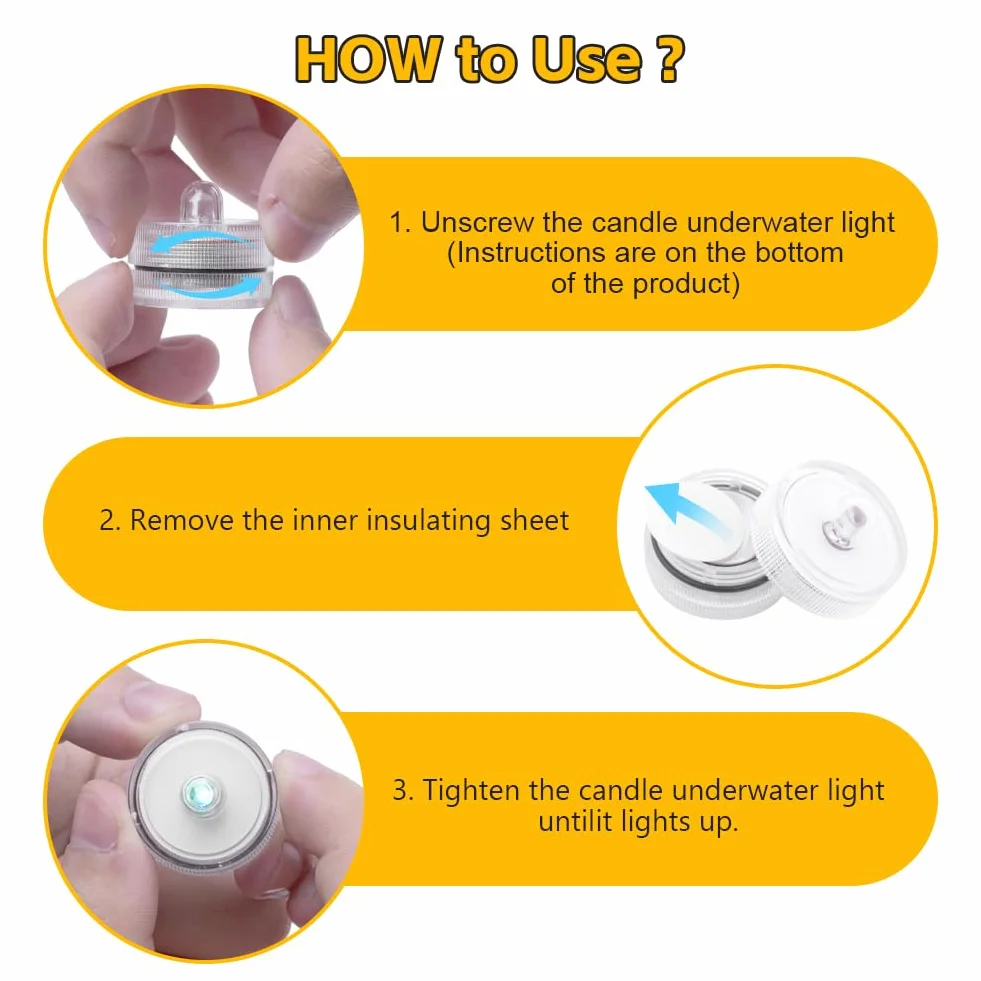 HOW to Use ?

1. Unscrew the candle underwater light (Instructions are on the bottom of the product)

2. Remove the inner insulating sheet

3. Tighten the candle underwater light untilit lights up.