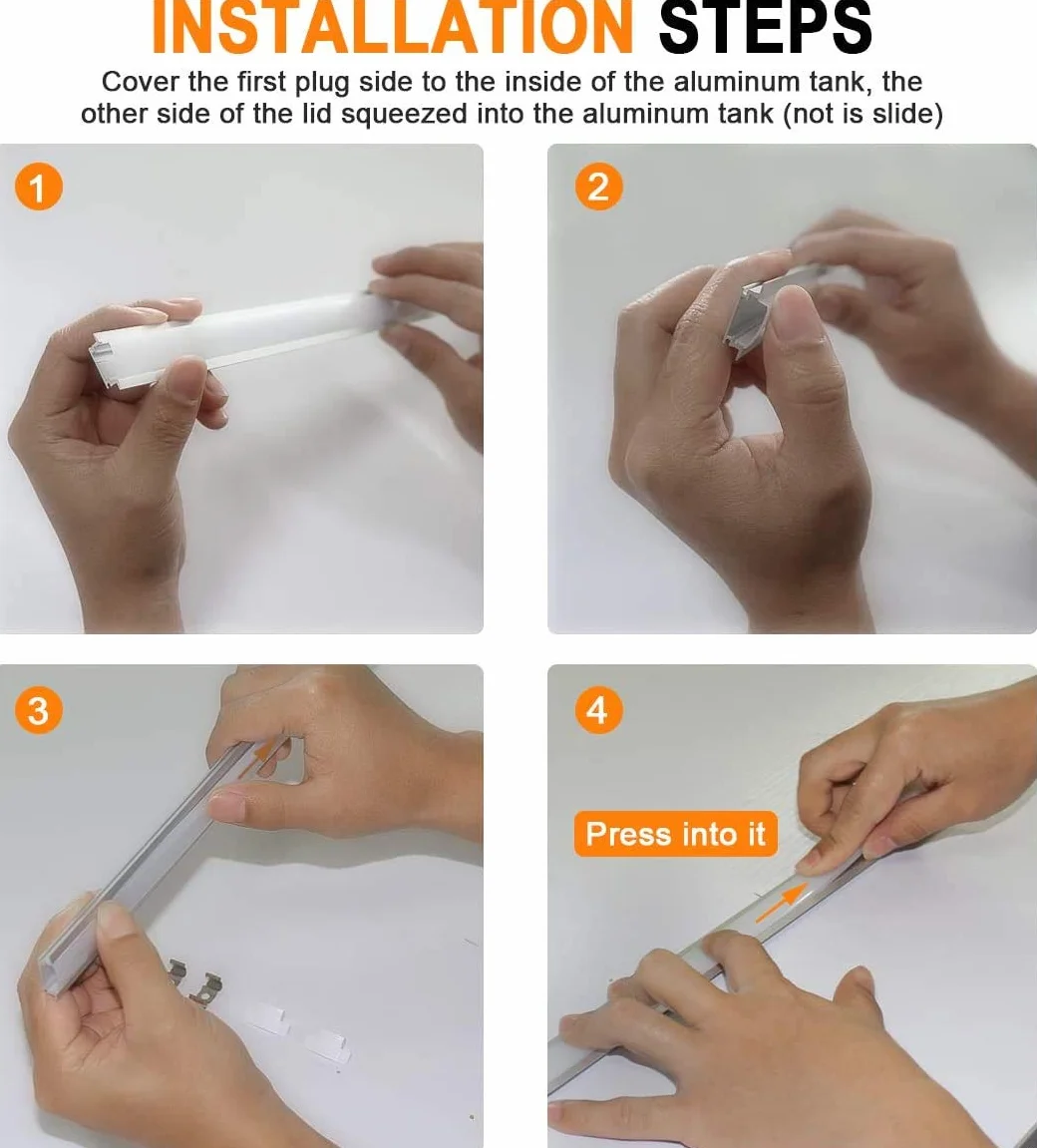 INSTALLATION STEPS

Cover the first plug side to the inside of the aluminum tank, the other side of the lid squeezed into the aluminum tank (not is slide)

1

2

3

4

Press into it