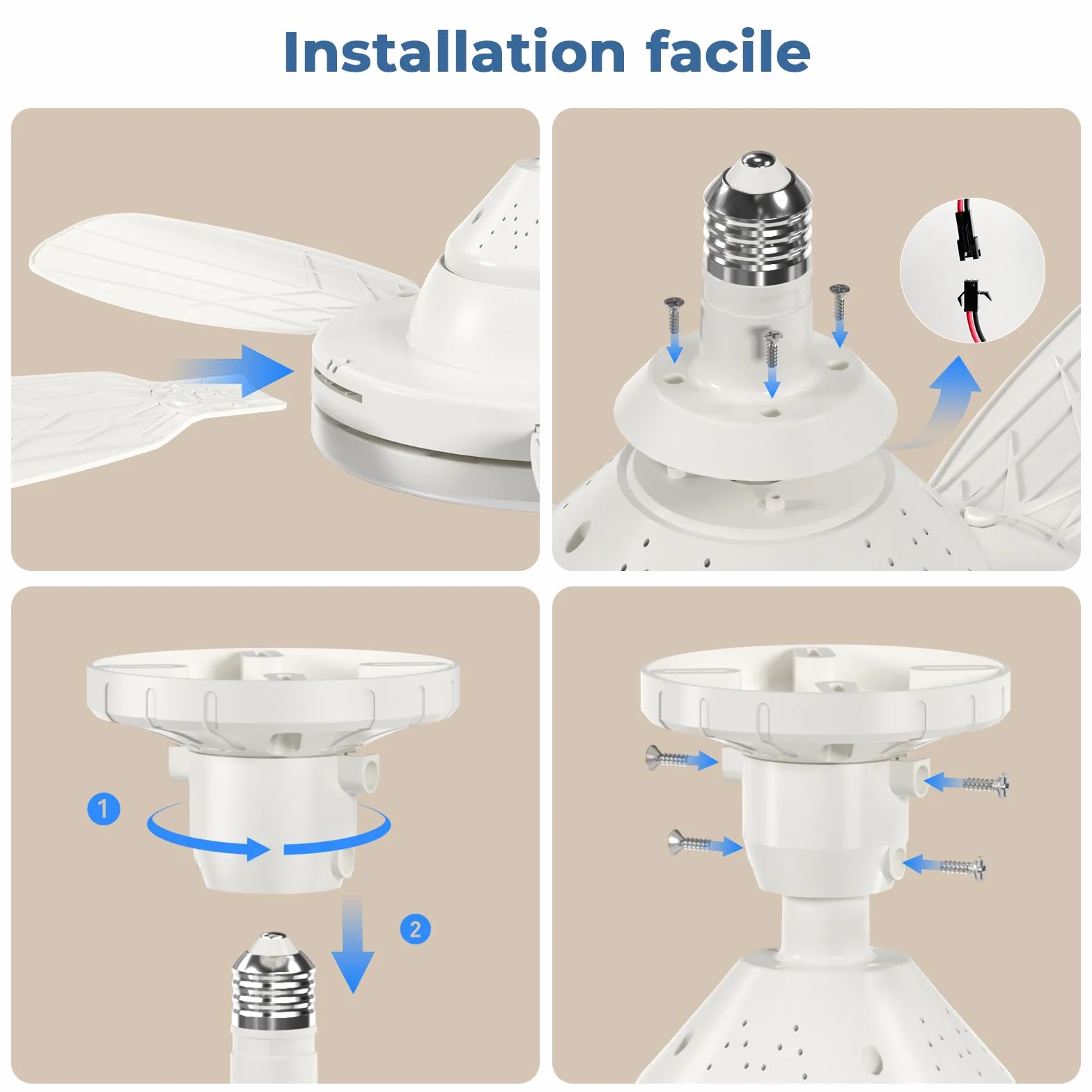 Installation facile

1

2