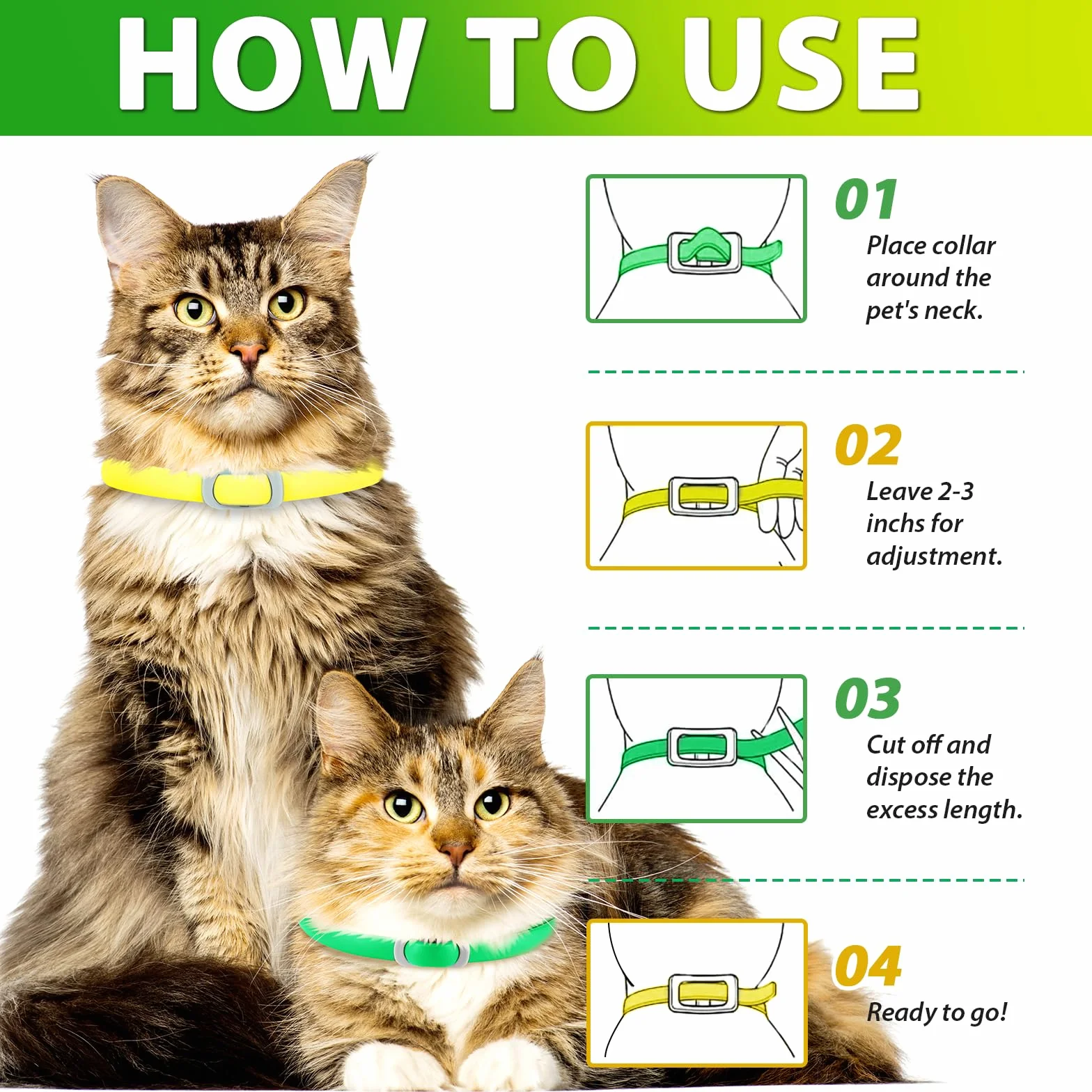 HOW TO USE

01
Place collar around the pet's neck.

02
Leave 2-3 inchs for adjustment.

03
Cut off and dispose the excess length.

04
Ready to go!