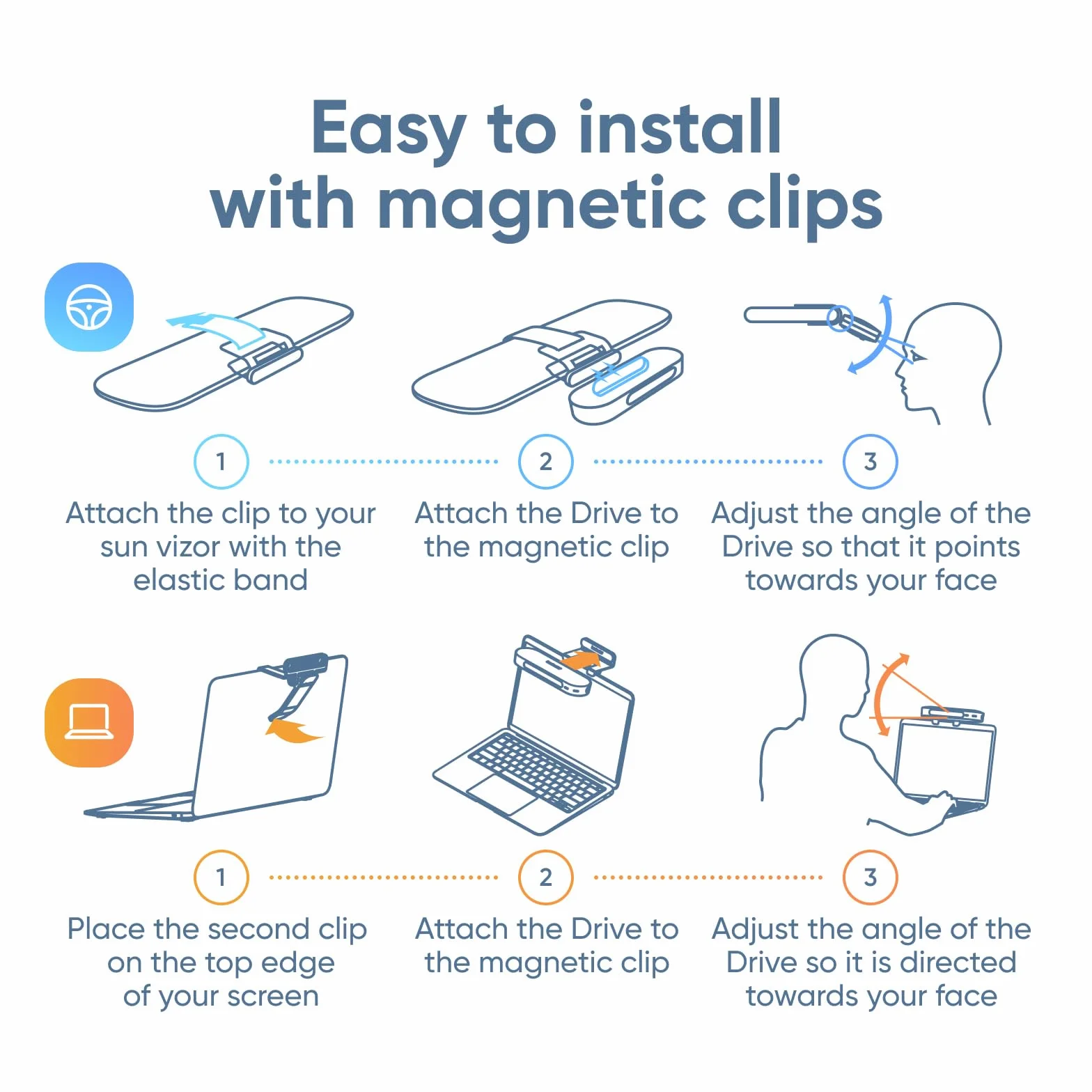 Easy to install with magnetic clips

1

Attach the clip to your sun vizor with the elastic band

2

Attach the Drive to the magnetic clip

3

Adjust the angle of the Drive so that it points towards your face

1

Place the second clip on the top edge of your screen

2

Attach the Drive to the magnetic clip

3

Adjust the angle of the Drive so it is directed towards your face