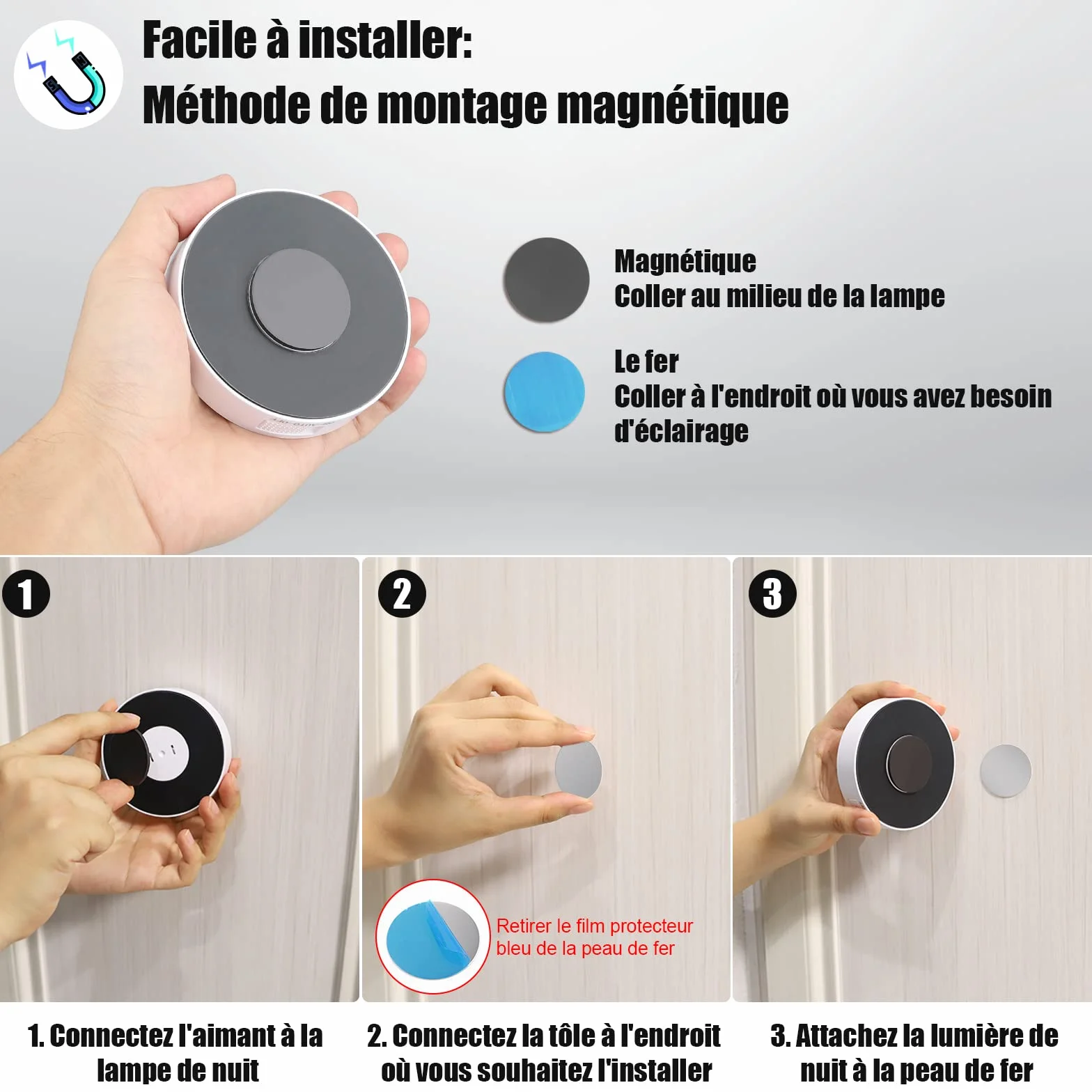 Facile à installer:
Méthode de montage magnétique

Magnétique
Coller au milieu de la lampe

Le fer
Coller à l'endroit où vous avez besoin d'éclairage

1

2

3

Retirer le film protecteur bleu de la peau de fer

1. Connectez l'aimant à la lampe de nuit

2. Connectez la tôle à l'endroit où vous souhaitez l'installer

3. Attachez la lumière de nuit à la peau de fer