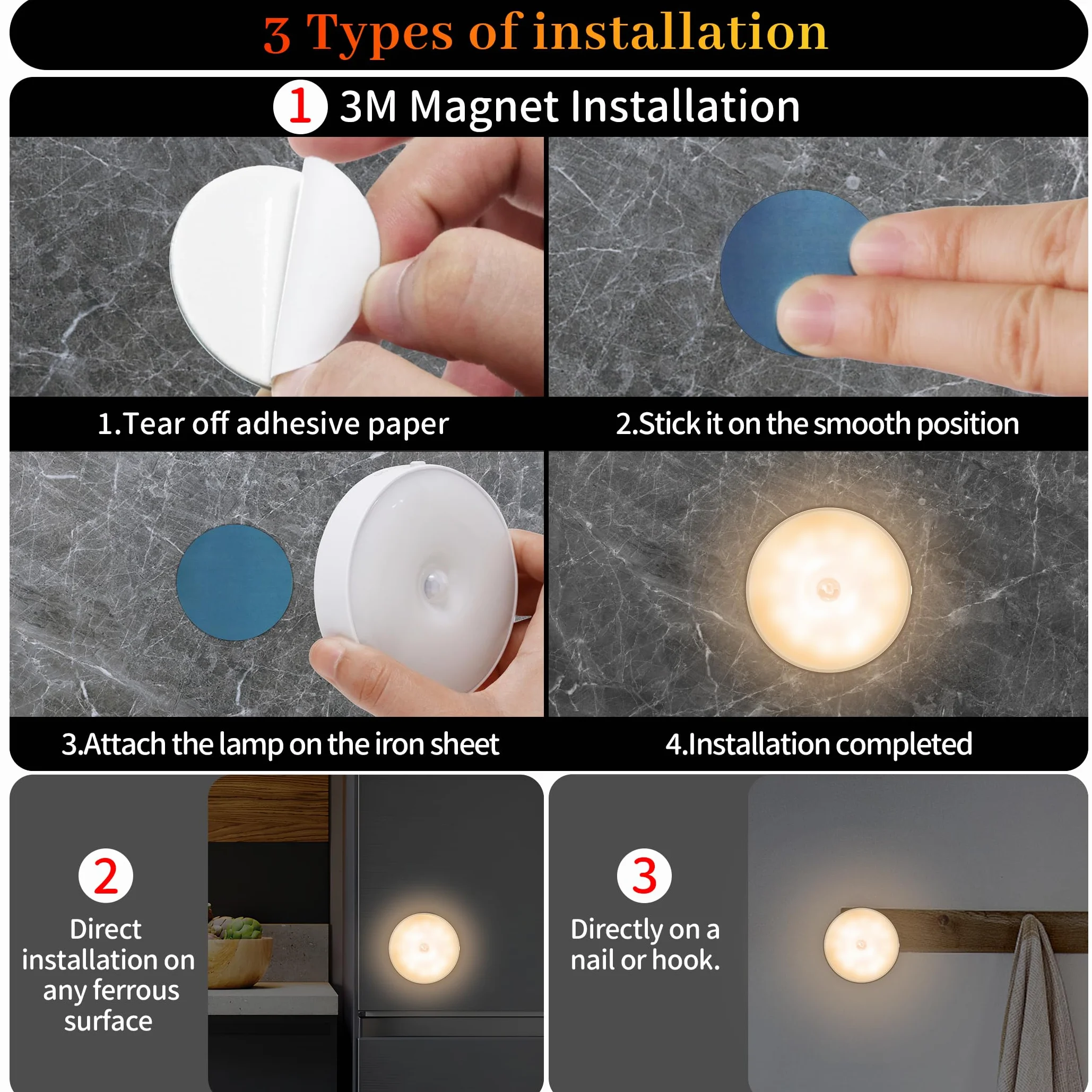 3 Types of installation

1 3M Magnet Installation

1.Tear off adhesive paper

2.Stick it on the smooth position

3.Attach the lamp on the iron sheet

4.Installation completed

2
Direct installation on any ferrous surface

3
Directly on a nail or hook.