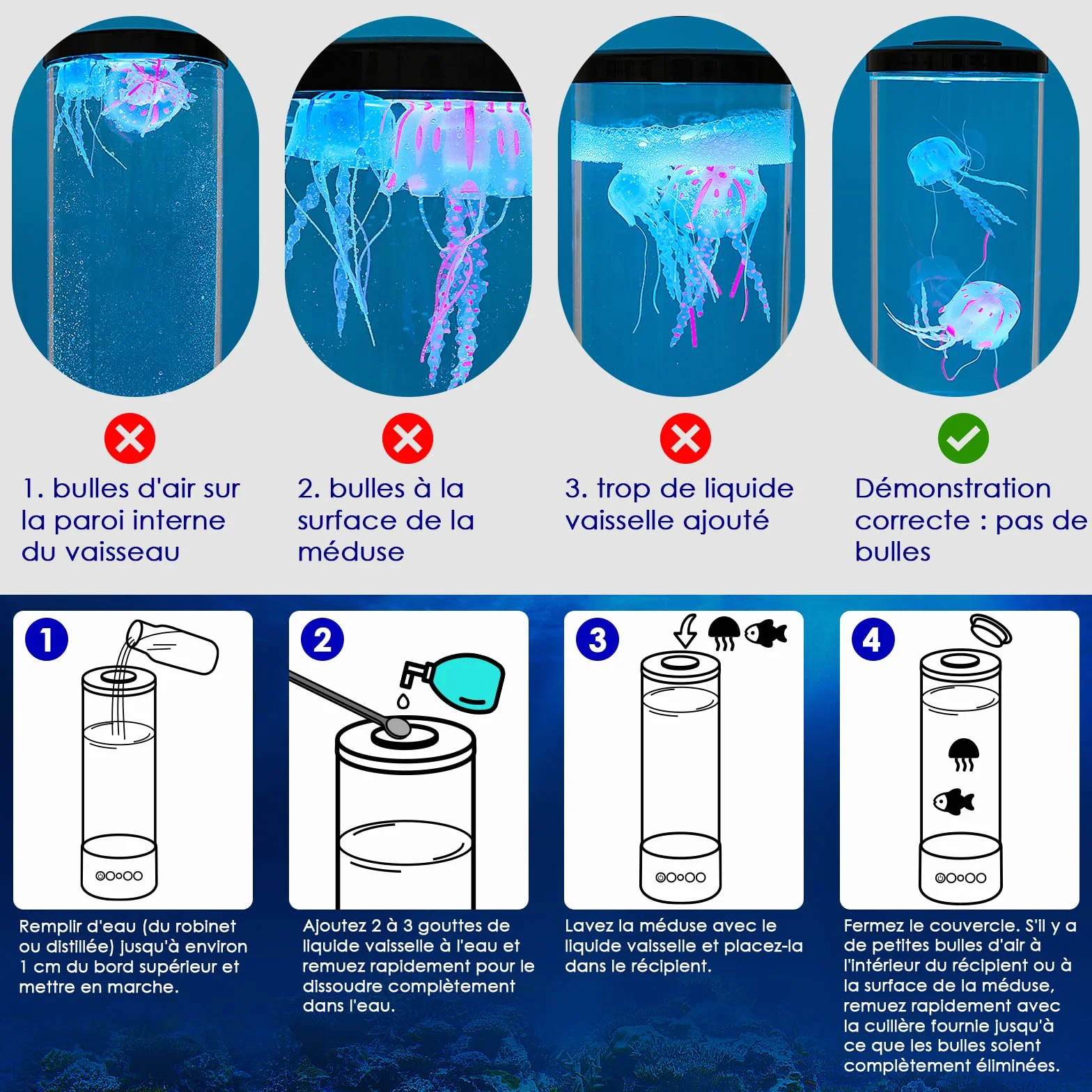 1. bulles d'air sur la paroi interne du vaisseau

2. bulles à la surface de la méduse

3. trop de liquide vaisselle ajouté

Démonstration correcte : pas de bulles

1

Remplir d'eau (du robinet ou distillée) jusqu'à environ 1 cm du bord supérieur et mettre en marche.

2

Ajoutez 2 à 3 gouttes de liquide vaisselle à l'eau et remuez rapidement pour le dissoudre complètement dans l'eau.

3

Lavez la méduse avec le liquide vaisselle et placez-la dans le récipient.

4

Fermez le couvercle. S'il y a de petites bulles d'air à l'intérieur du récipient ou à la surface de la méduse, remuez rapidement avec la cuillère fournie jusqu'à ce que les bulles soient complètement éliminées.