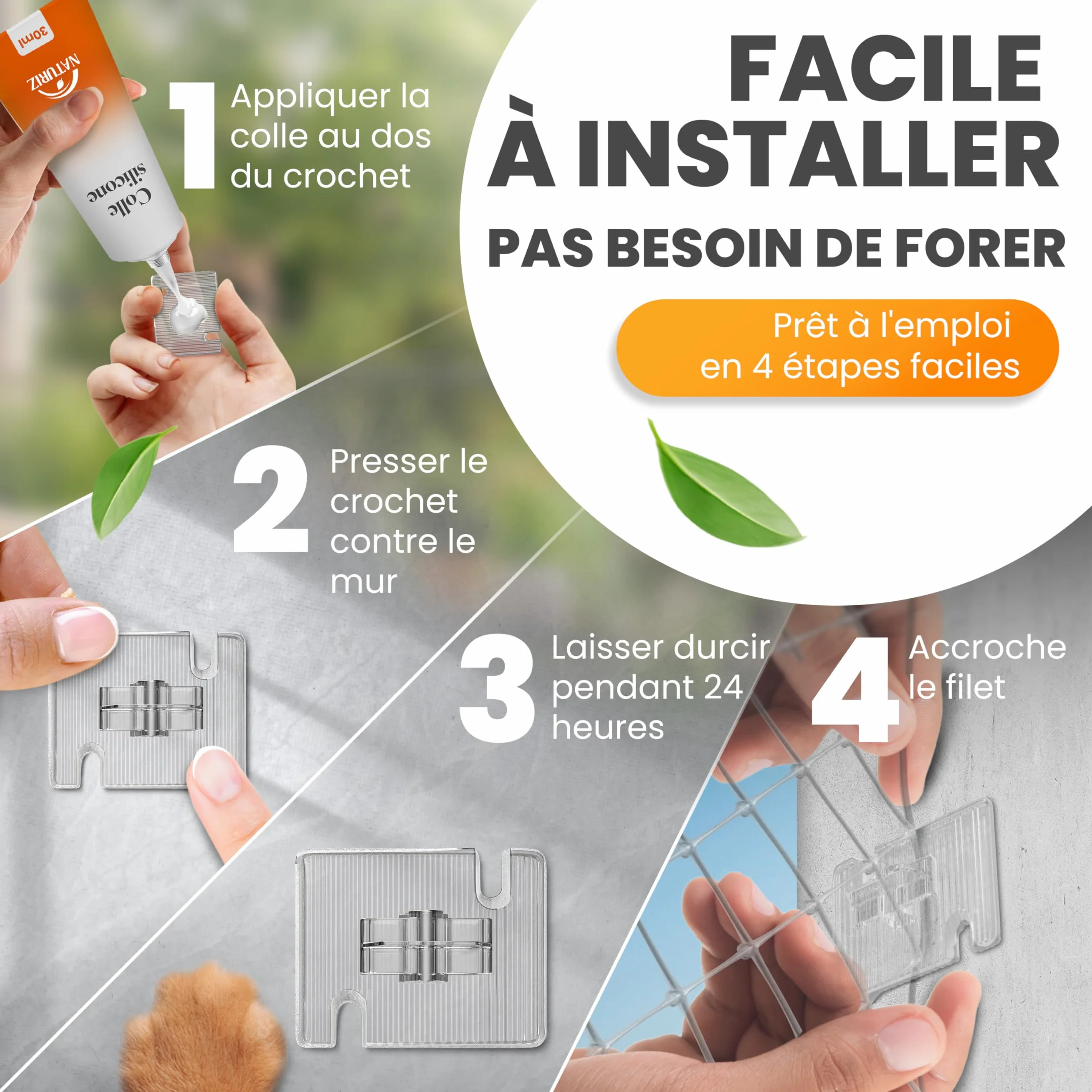 30ml
NATURIZ
Colle silicone

1 Appliquer la colle au dos du crochet

FACILE À INSTALLER
PAS BESOIN DE FORER

Prêt à l'emploi en 4 étapes faciles

2 Presser le crochet contre le mur

3 Laisser durcir pendant 24 heures

4 Accroche le filet