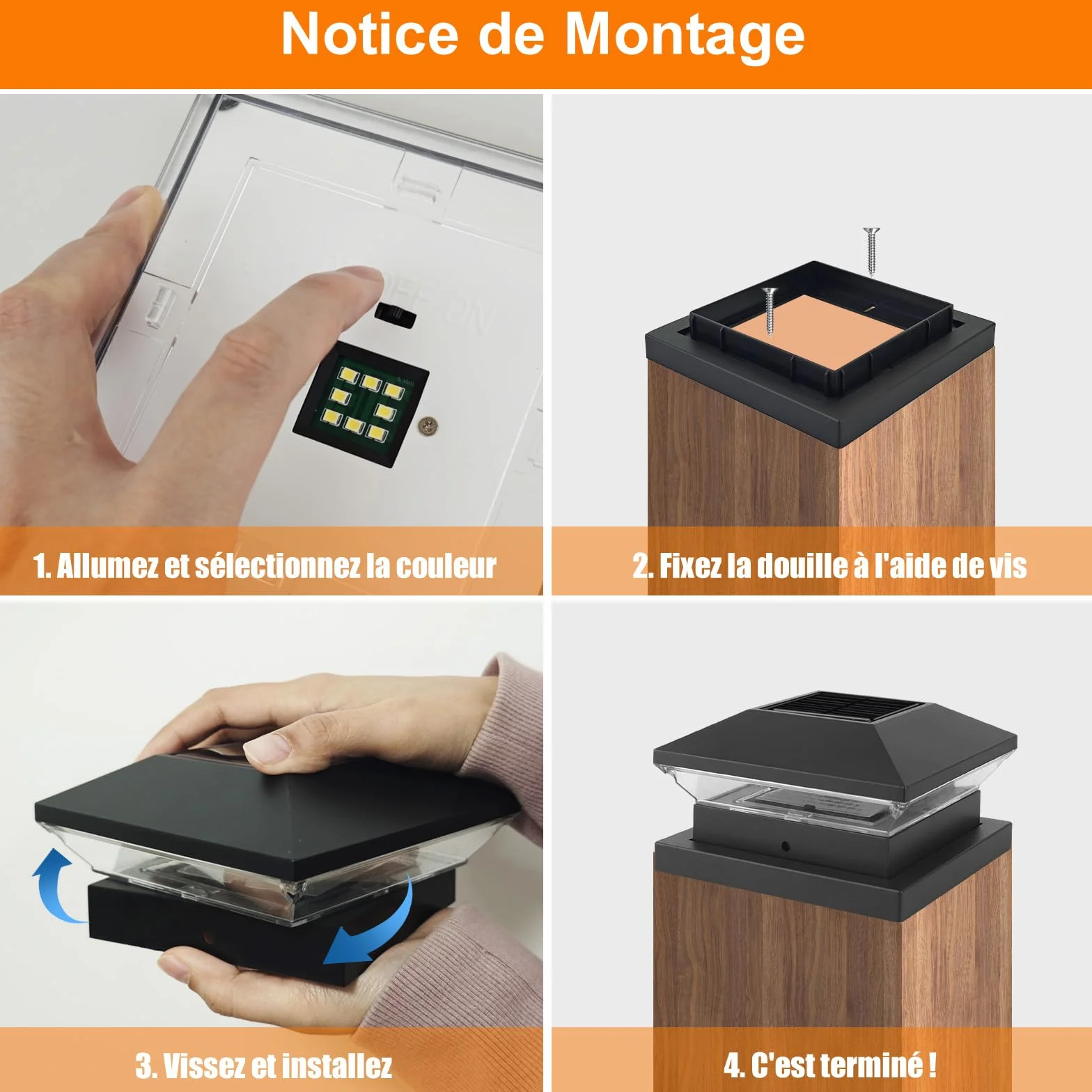 Notice de Montage

OFF ON

1. Allumez et sélectionnez la couleur

2. Fixez la douille à l'aide de vis

3. Vissez et installez

4. C'est terminé !