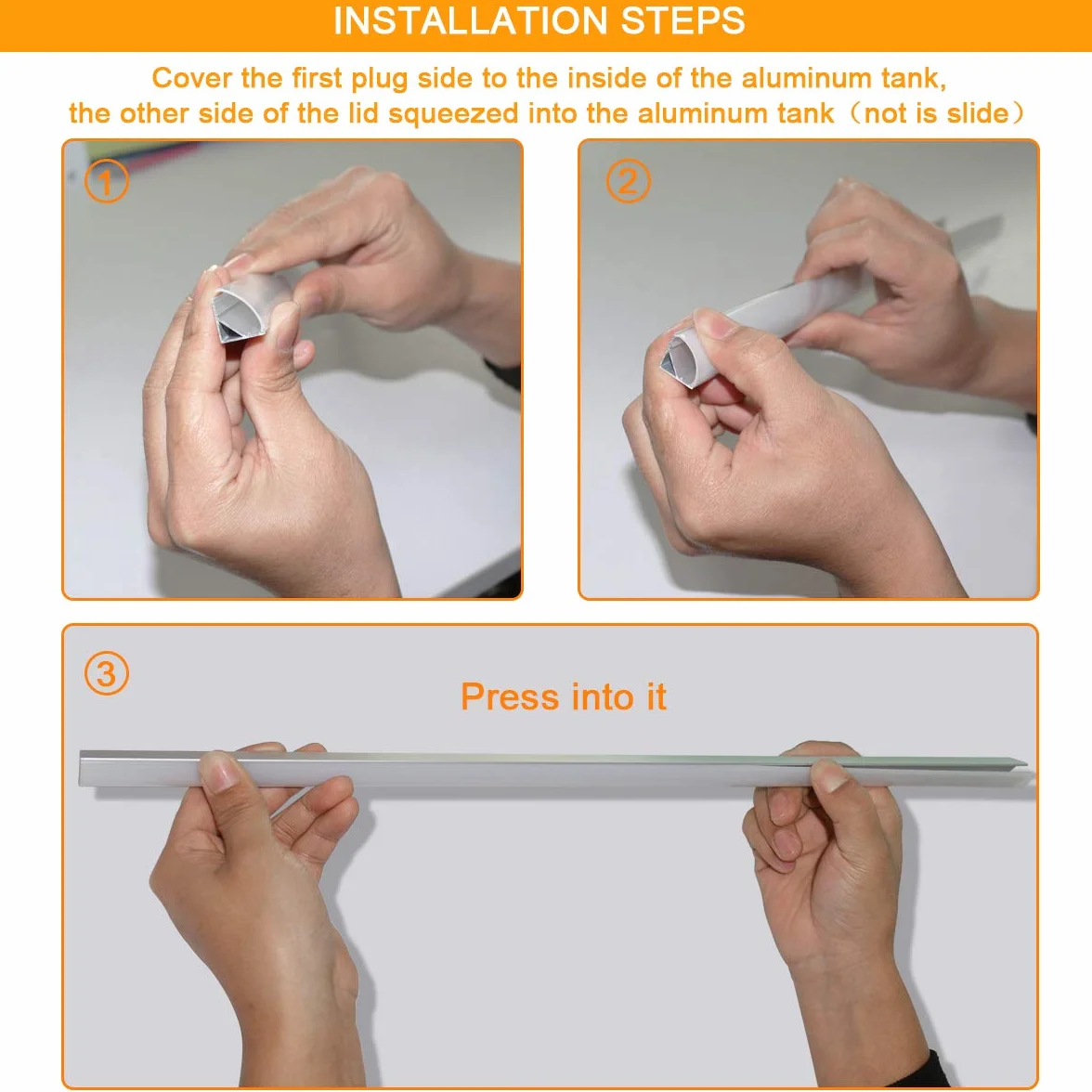 INSTALLATION STEPS

Cover the first plug side to the inside of the aluminum tank, the other side of the lid squeezed into the aluminum tank（not is slide）

①

②

③

Press into it