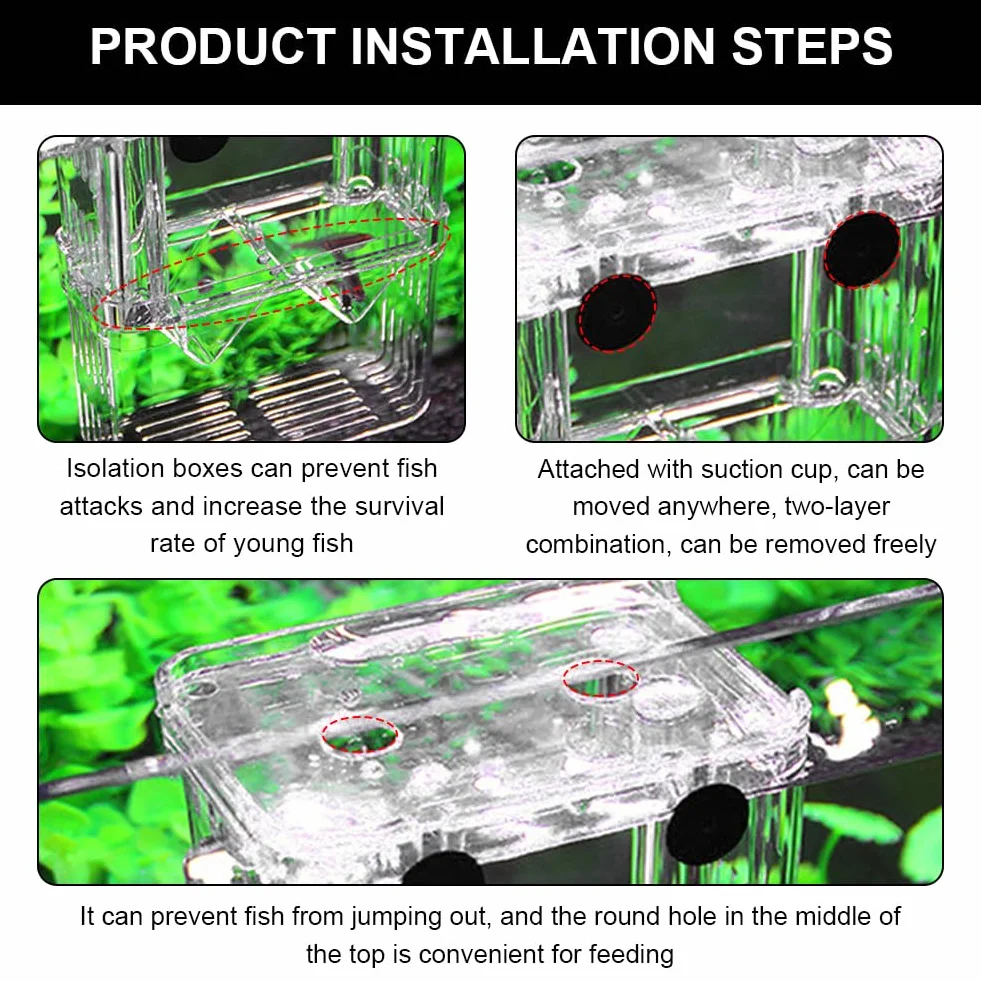 PRODUCT INSTALLATION STEPS

Isolation boxes can prevent fish attacks and increase the survival rate of young fish

Attached with suction cup, can be moved anywhere, two-layer combination, can be removed freely

It can prevent fish from jumping out, and the round hole in the middle of the top is convenient for feeding