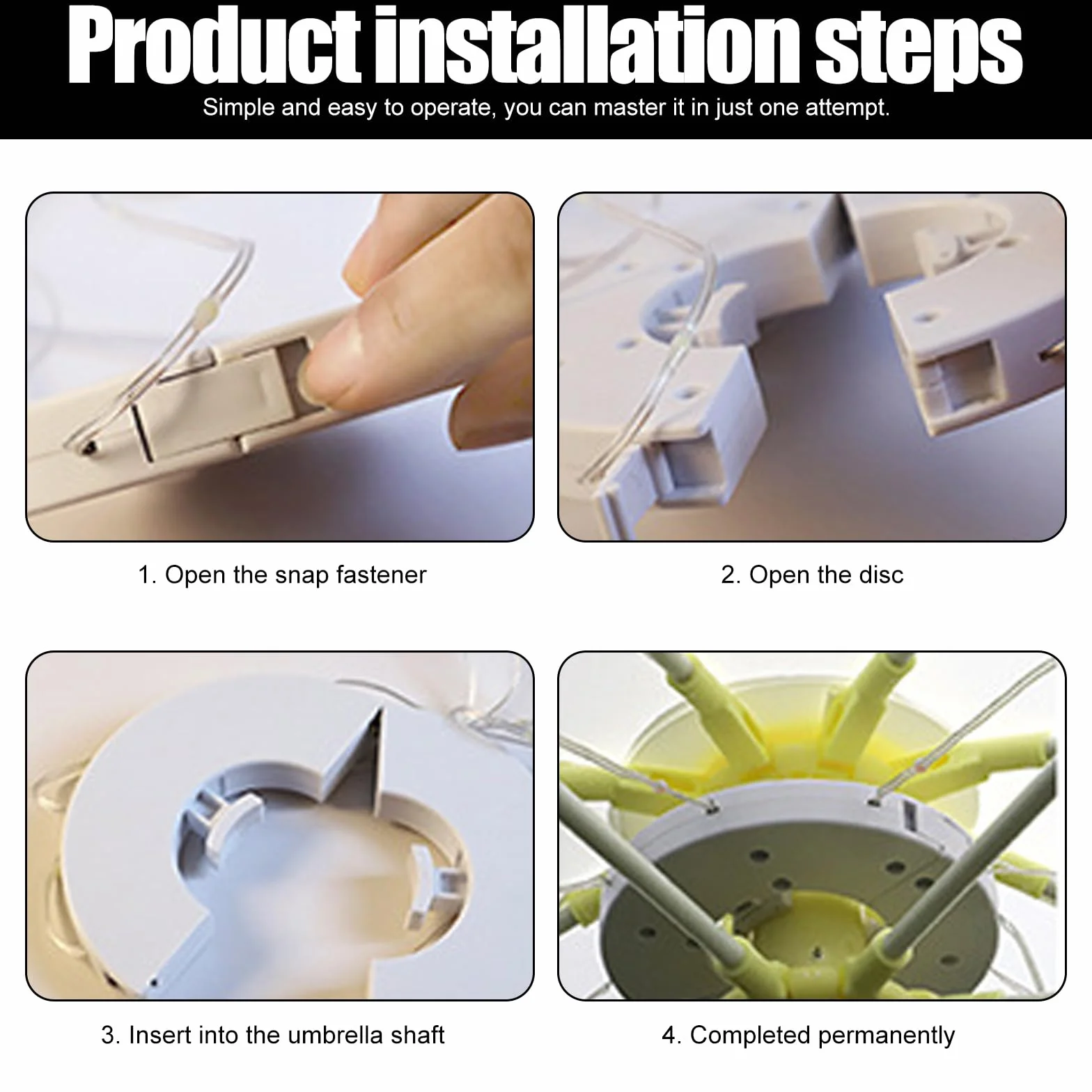 Product installation steps

Simple and easy to operate, you can master it in just one attempt.

1. Open the snap fastener

2. Open the disc

3. Insert into the umbrella shaft

4. Completed permanently