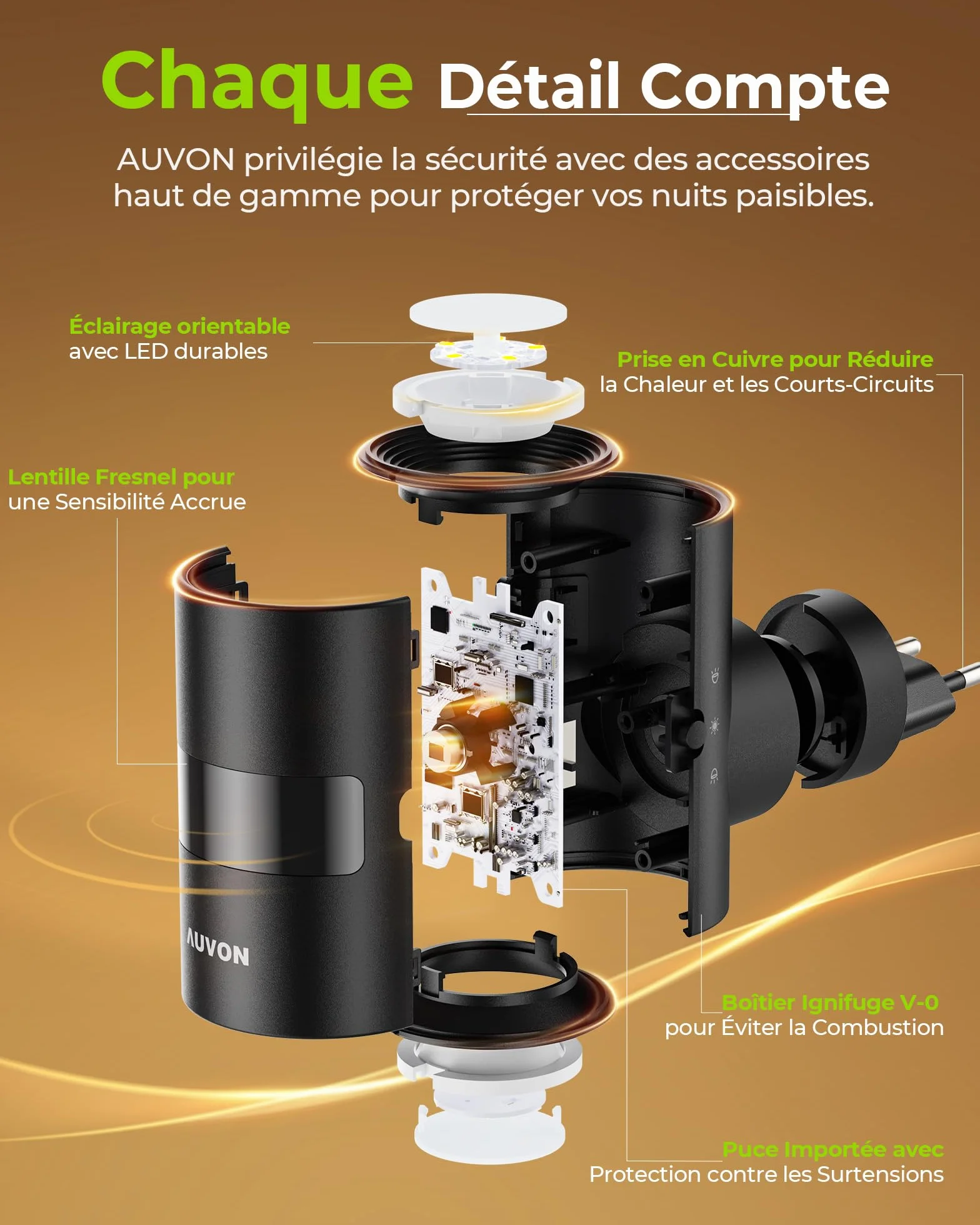 Chaque Détail Compte

AUVON privilégie la sécurité avec des accessoires haut de gamme pour protéger vos nuits paisibles.

Éclairage orientable
avec LED durables

Prise en Cuivre pour Réduire
la Chaleur et les Courts-Circuits

Lentille Fresnel pour
une Sensibilité Accrue

AUVON

Boîtier Ignifuge V-0
pour Éviter la Combustion

Puce Importée avec
Protection contre les Surtensions