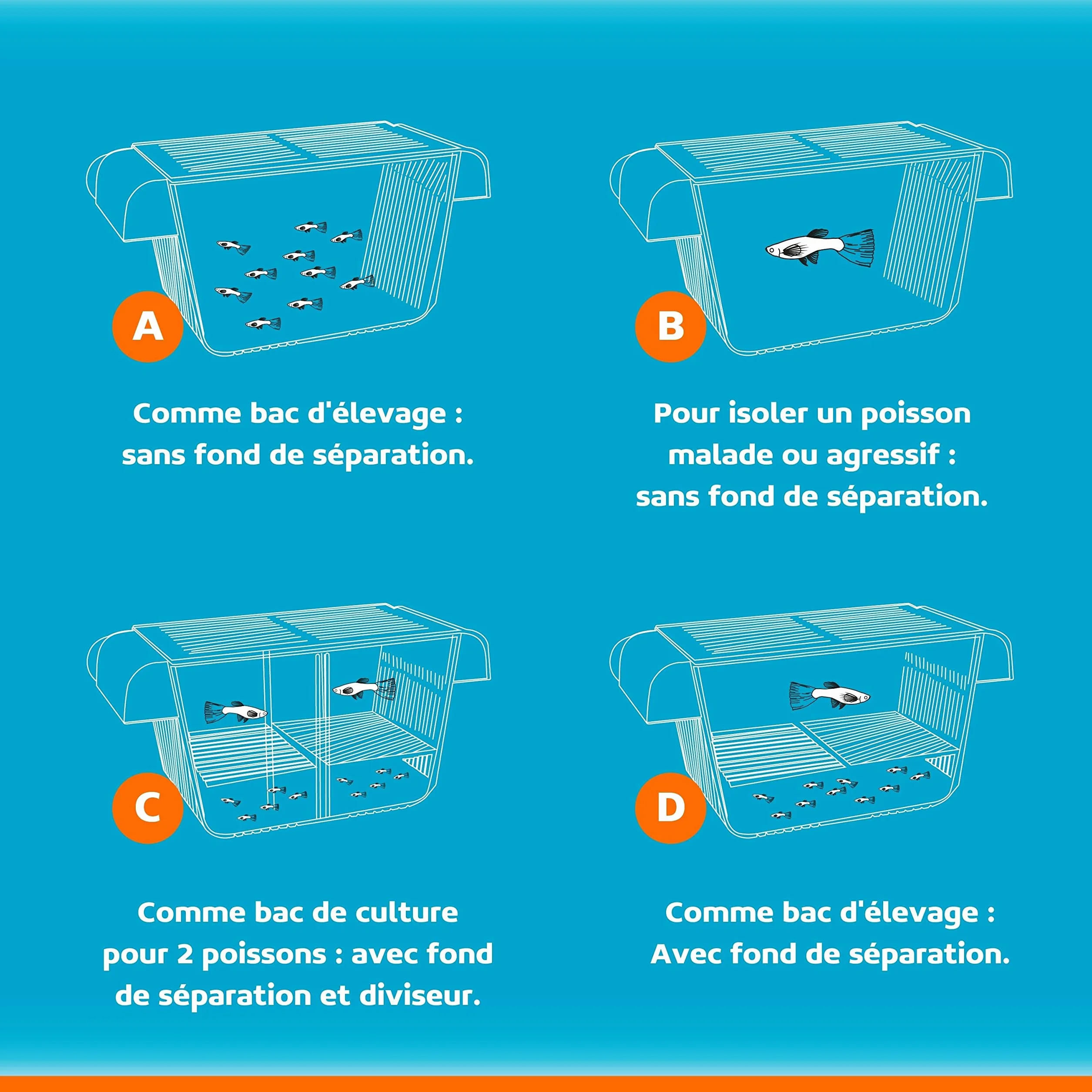 A

Comme bac d'élevage : sans fond de séparation.

B

Pour isoler un poisson malade ou agressif : sans fond de séparation.

C

Comme bac de culture pour 2 poissons : avec fond de séparation et diviseur.

D

Comme bac d'élevage : Avec fond de séparation.