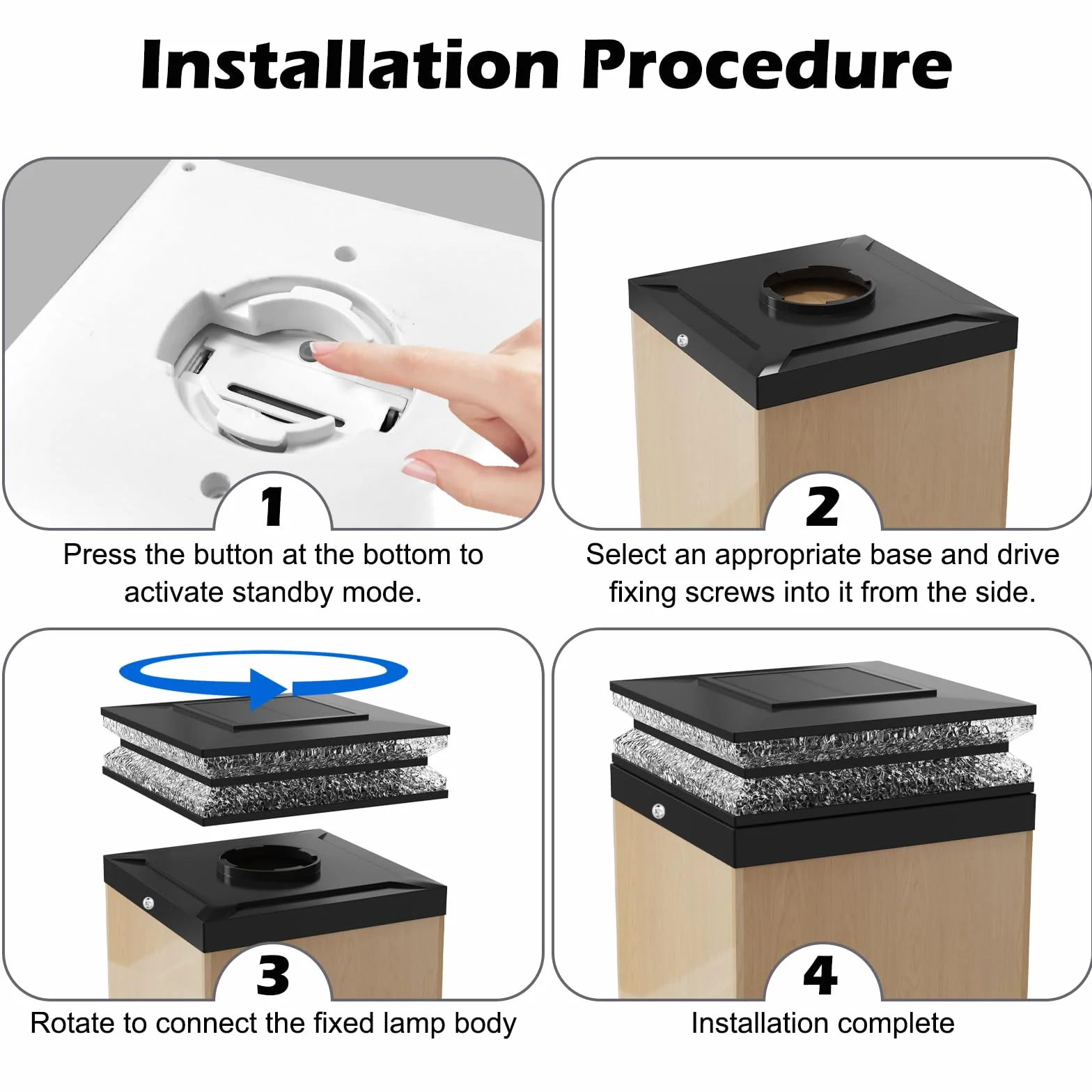 Installation Procedure

1

Press the button at the bottom to activate standby mode.

2

Select an appropriate base and drive fixing screws into it from the side.

3

Rotate to connect the fixed lamp body

4

Installation complete