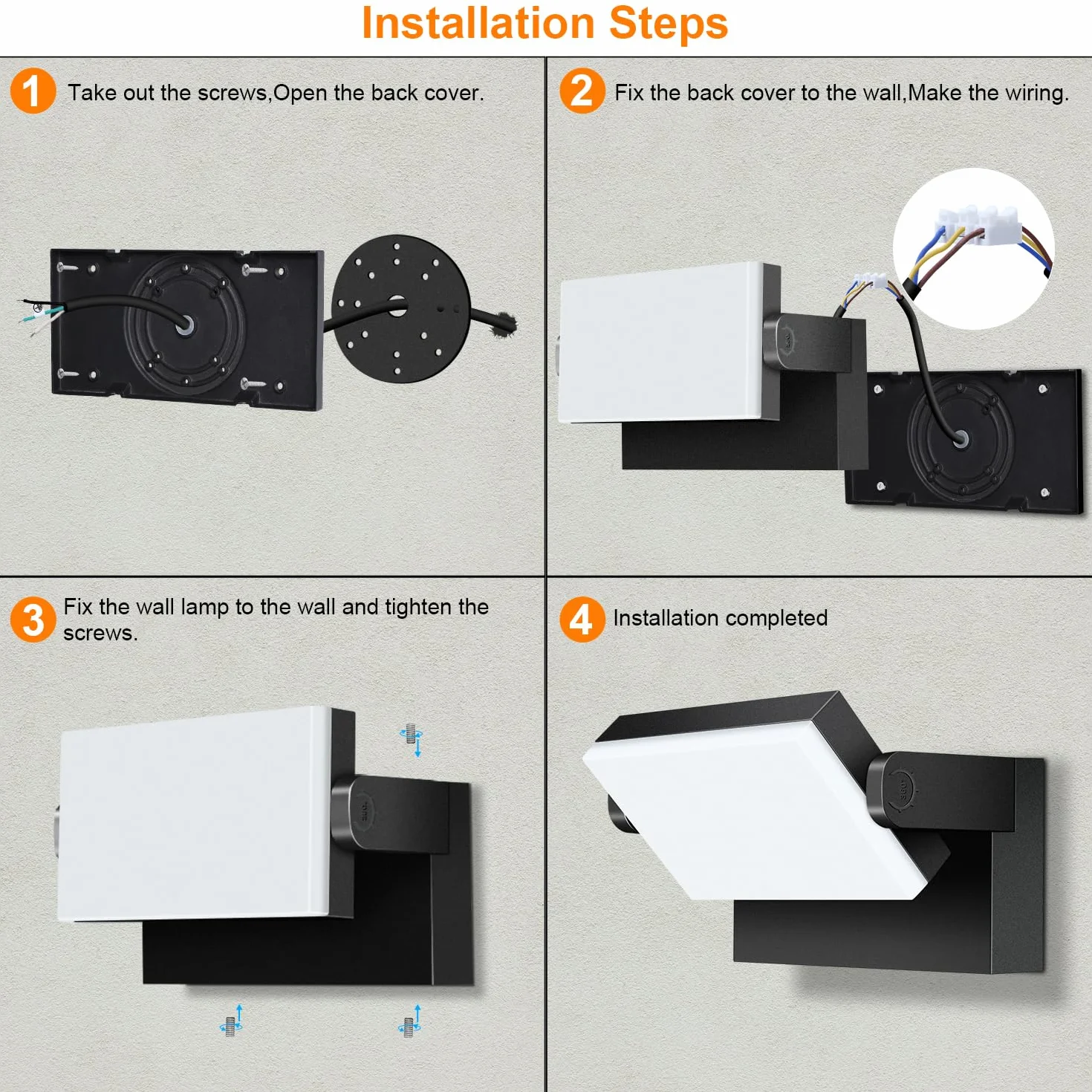 Installation Steps

1 Take out the screws,Open the back cover.

2 Fix the back cover to the wall,Make the wiring.

3 Fix the wall lamp to the wall and tighten the screws.

4 Installation completed