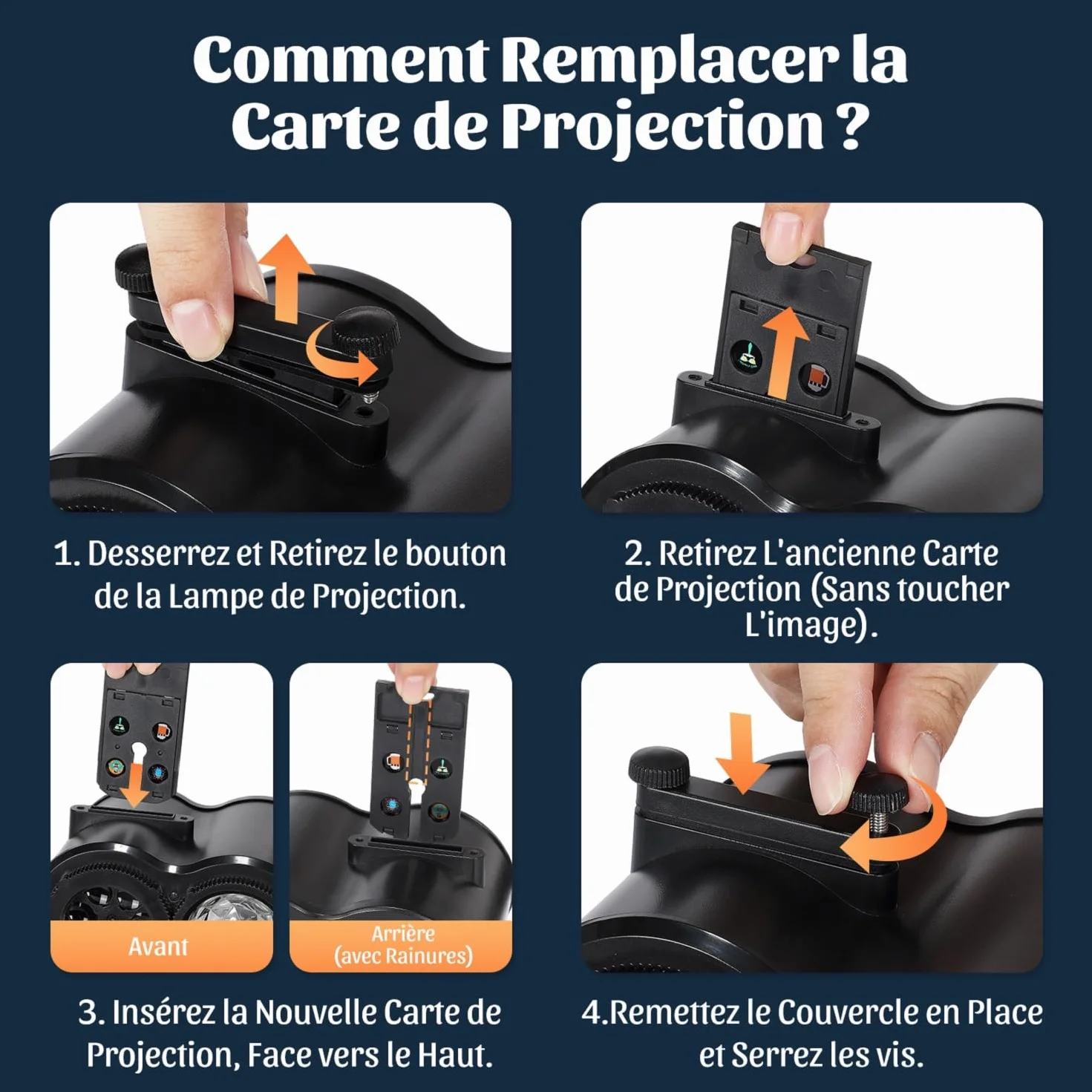 Comment Remplacer la Carte de Projection ?

1. Desserrez et Retirez le bouton de la Lampe de Projection.

2. Retirez L'ancienne Carte de Projection (Sans toucher L'image).

Avant

Arrière (avec Rainures)

3. Insérez la Nouvelle Carte de Projection, Face vers le Haut.

4.Remettez le Couvercle en Place et Serrez les vis.