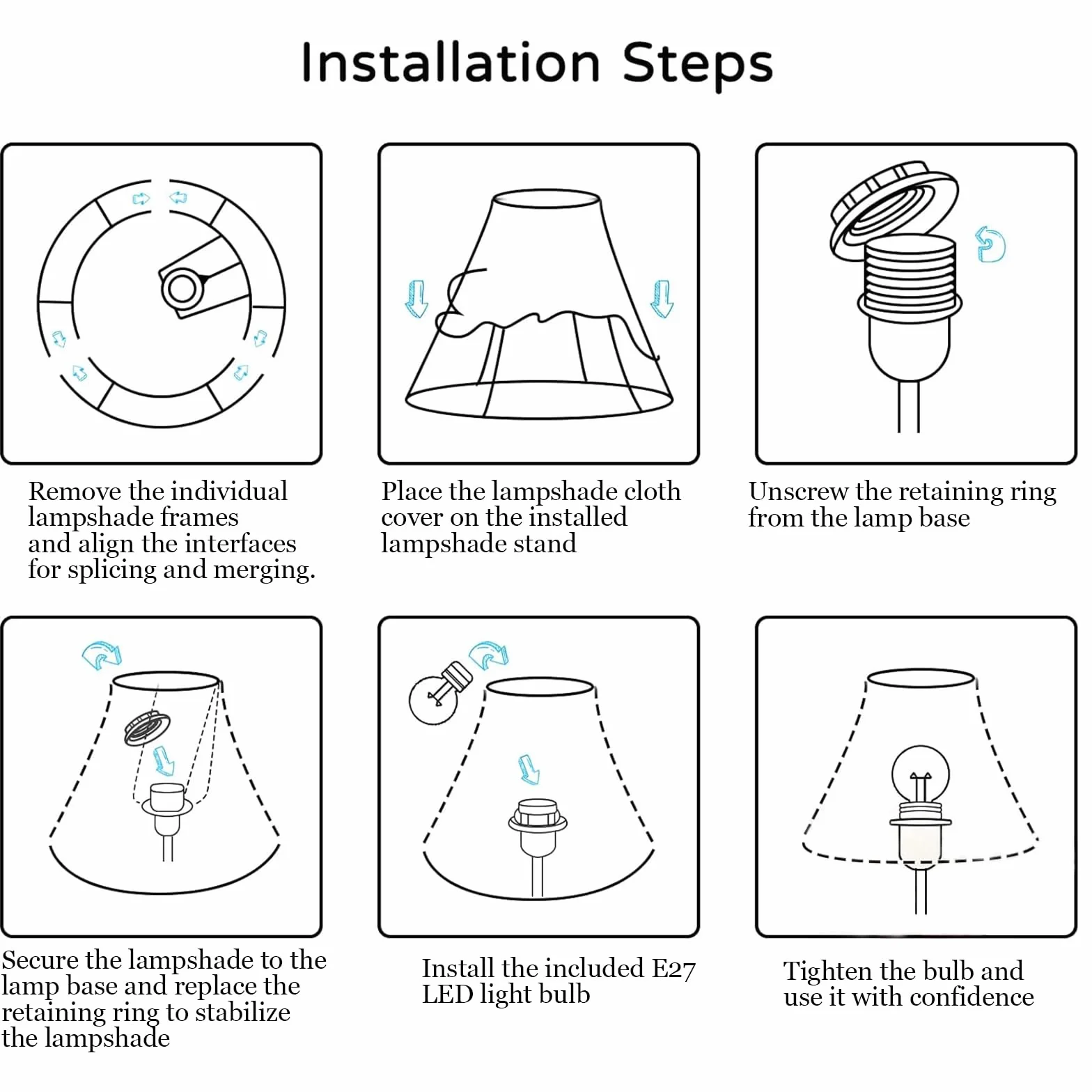 Installation Steps

Remove the individual lampshade frames and align the interfaces for splicing and merging.

Place the lampshade cloth cover on the installed lampshade stand

Unscrew the retaining ring from the lamp base

Secure the lampshade to the lamp base and replace the retaining ring to stabilize the lampshade

Install the included E27 LED light bulb

Tighten the bulb and use it with confidence