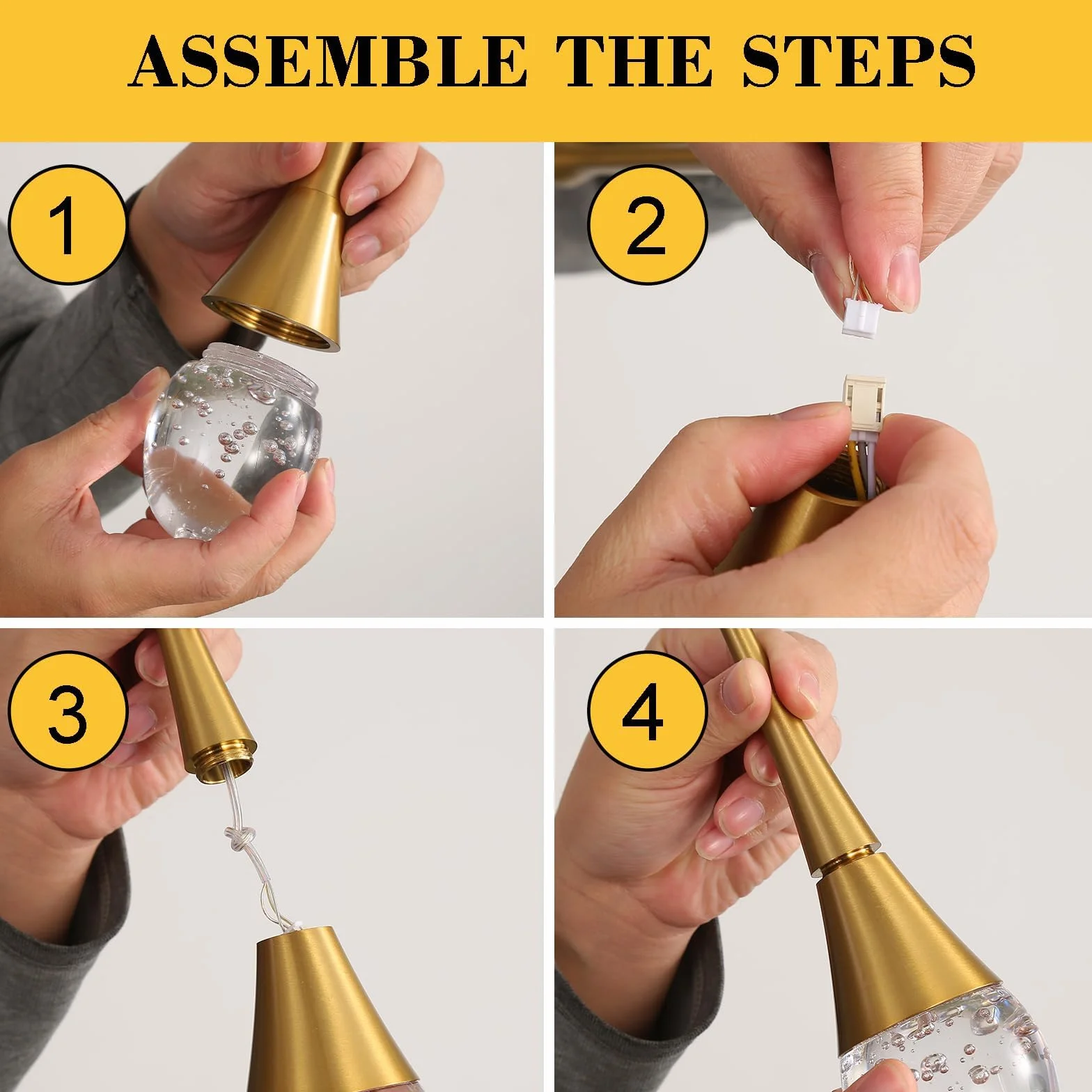 ASSEMBLE THE STEPS

1

2

3

4