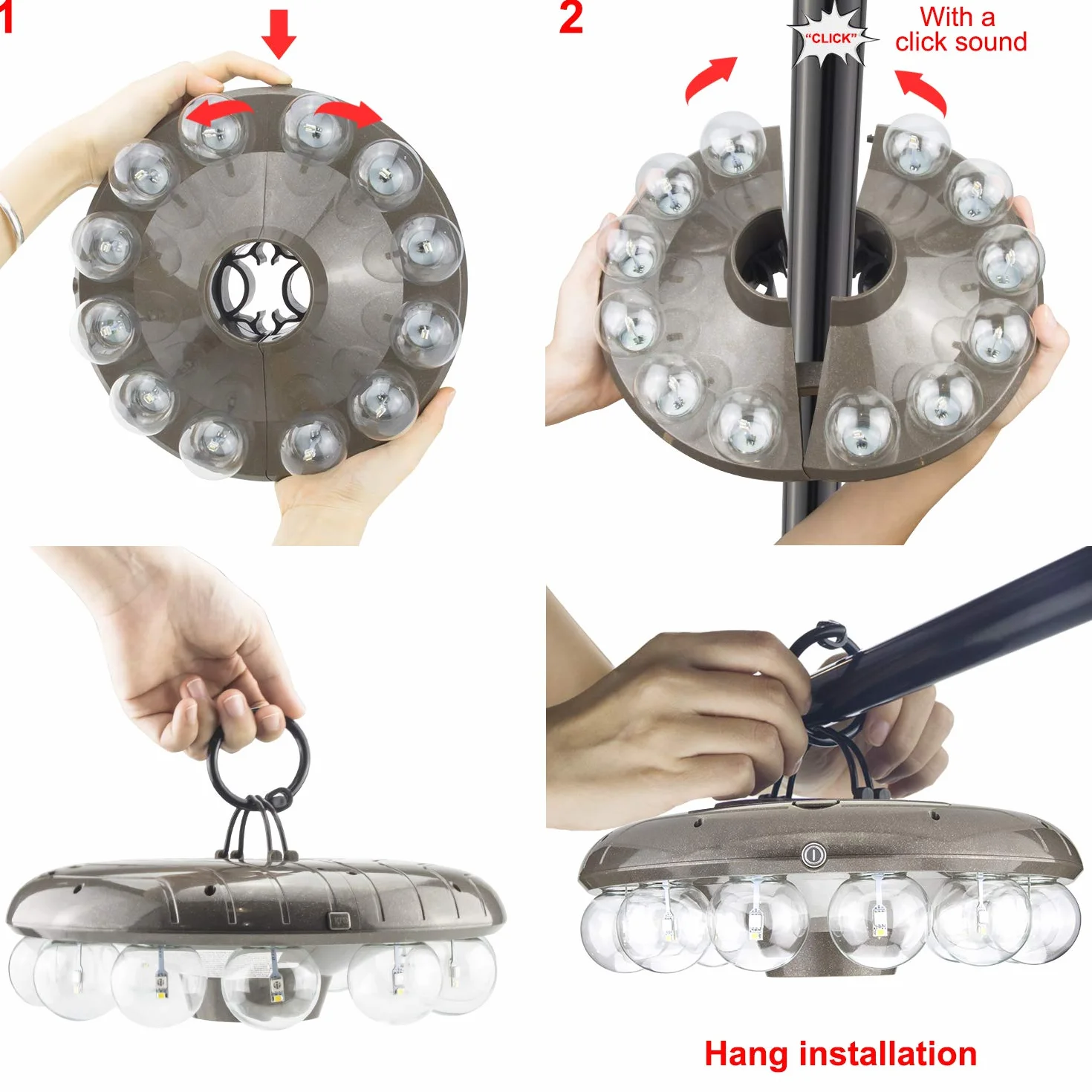 1

2

"CLICK"

With a click sound

Hang installation