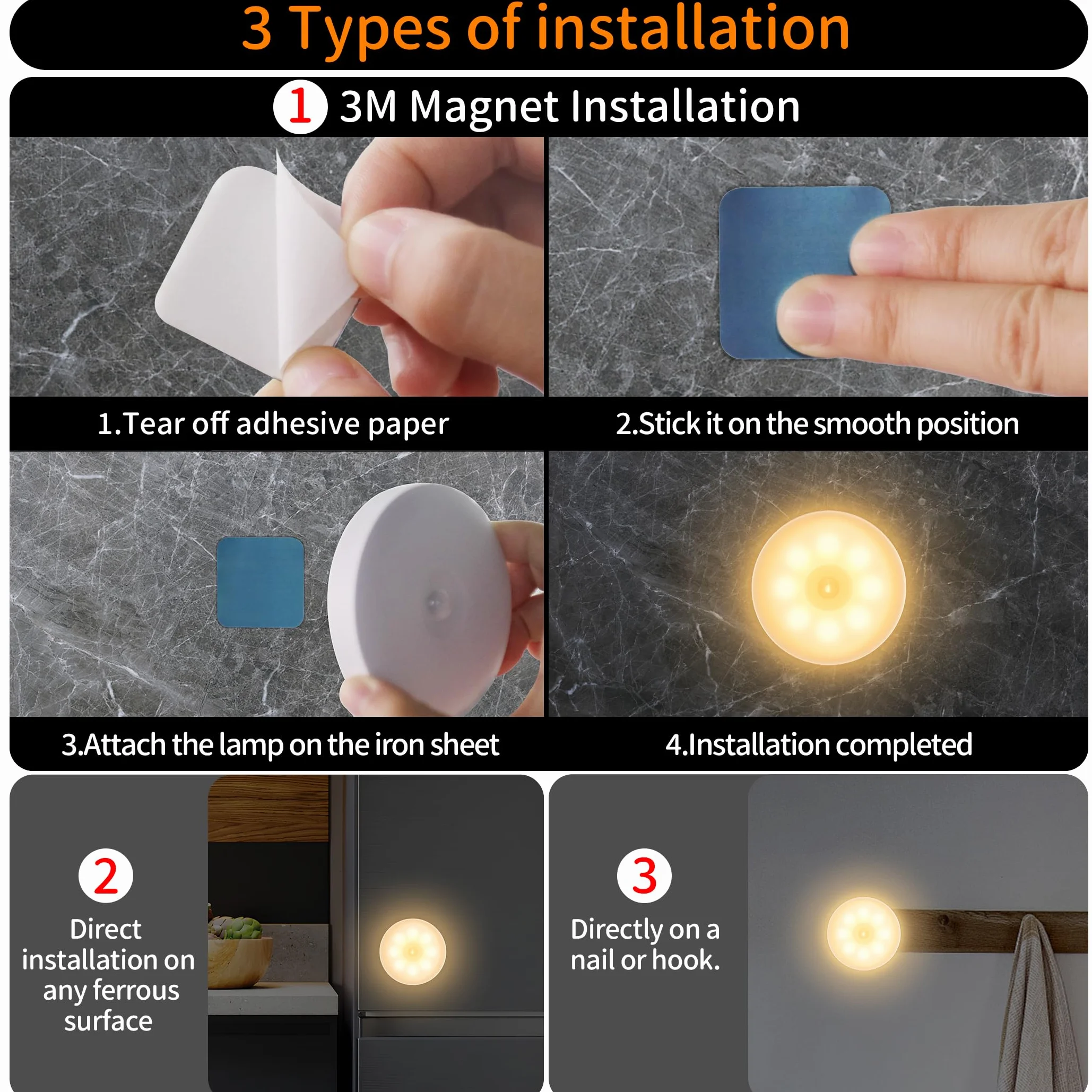 3 Types of installation

1 3M Magnet Installation

1.Tear off adhesive paper

2.Stick it on the smooth position

3.Attach the lamp on the iron sheet

4.Installation completed

2
Direct installation on any ferrous surface

3
Directly on a nail or hook.