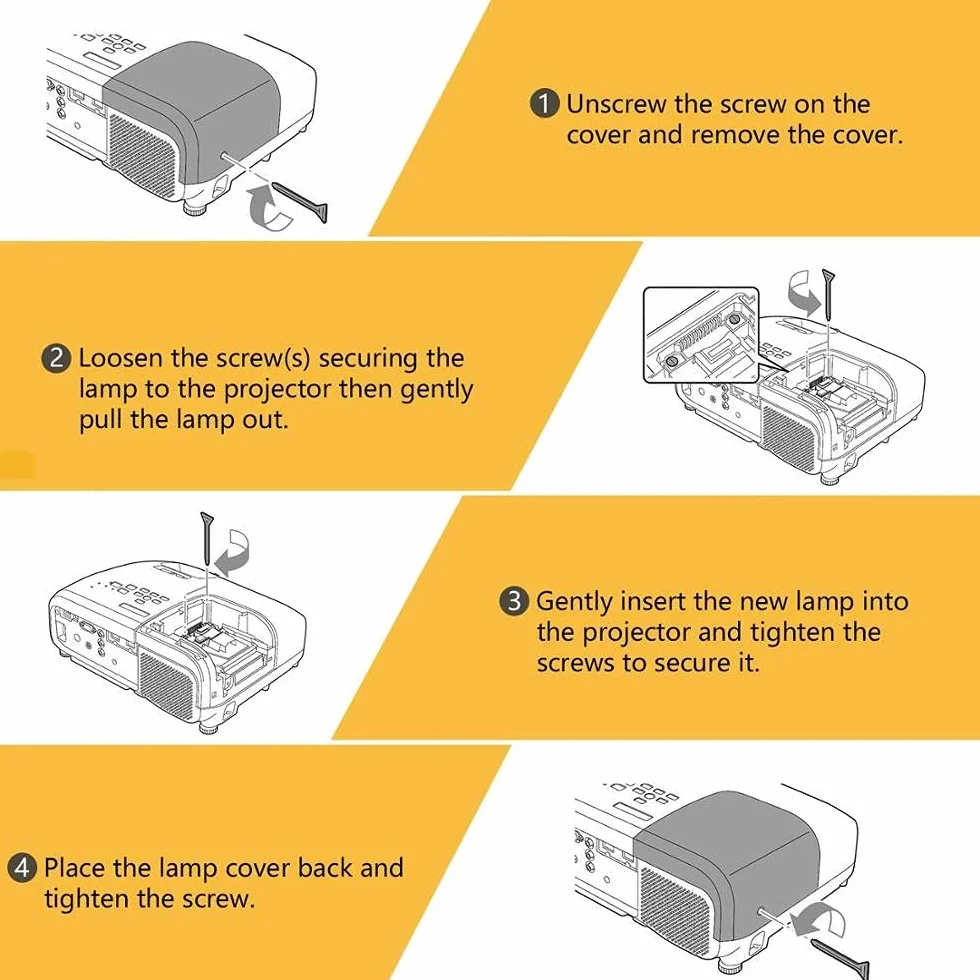 1 Unscrew the screw on the cover and remove the cover.

2 Loosen the screw(s) securing the lamp to the projector then gently pull the lamp out.

3 Gently insert the new lamp into the projector and tighten the screws to secure it.

4 Place the lamp cover back and tighten the screw.