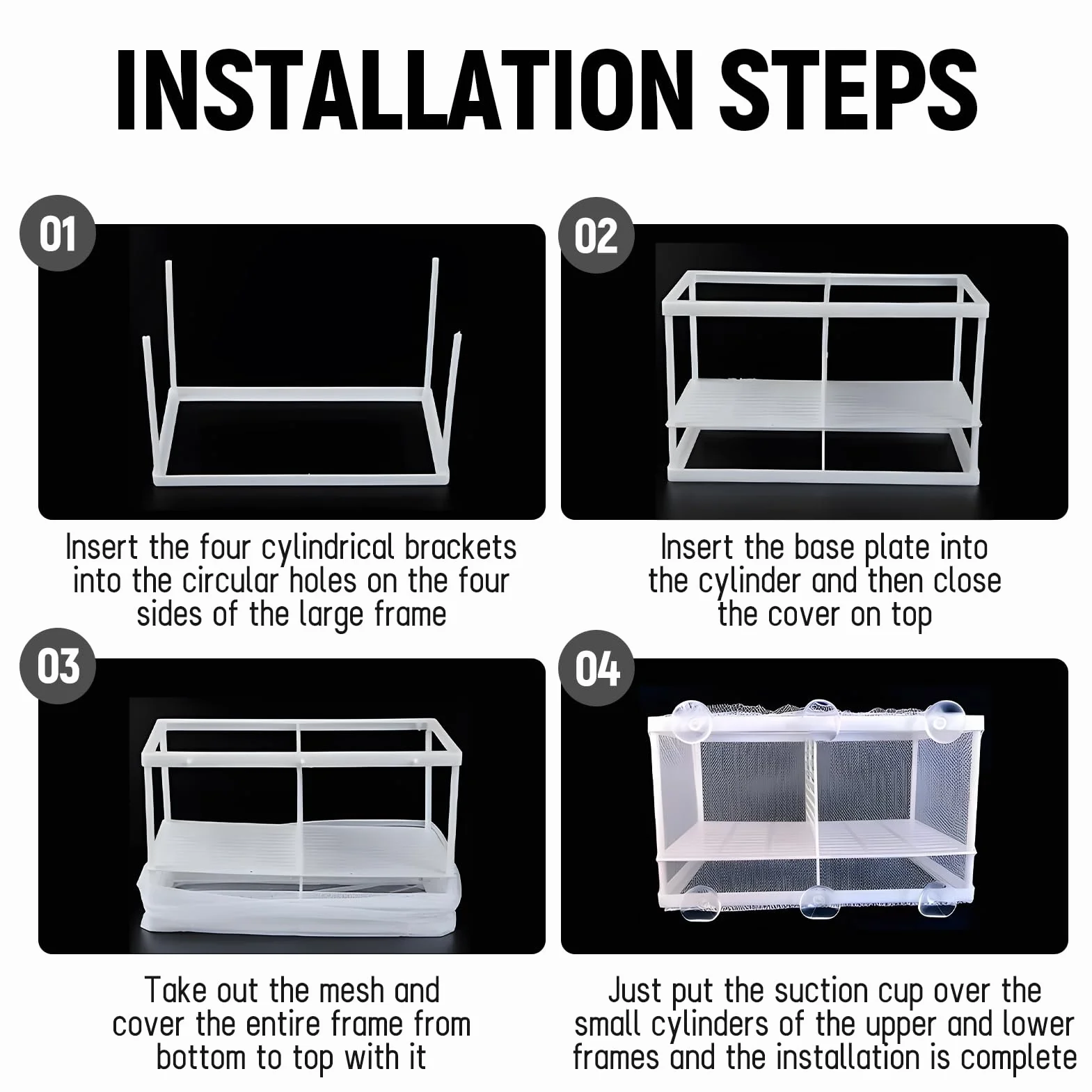 INSTALLATION STEPS

01

Insert the four cylindrical brackets into the circular holes on the four sides of the large frame

02

Insert the base plate into the cylinder and then close the cover on top

03

Take out the mesh and cover the entire frame from bottom to top with it

04

Just put the suction cup over the small cylinders of the upper and lower frames and the installation is complete