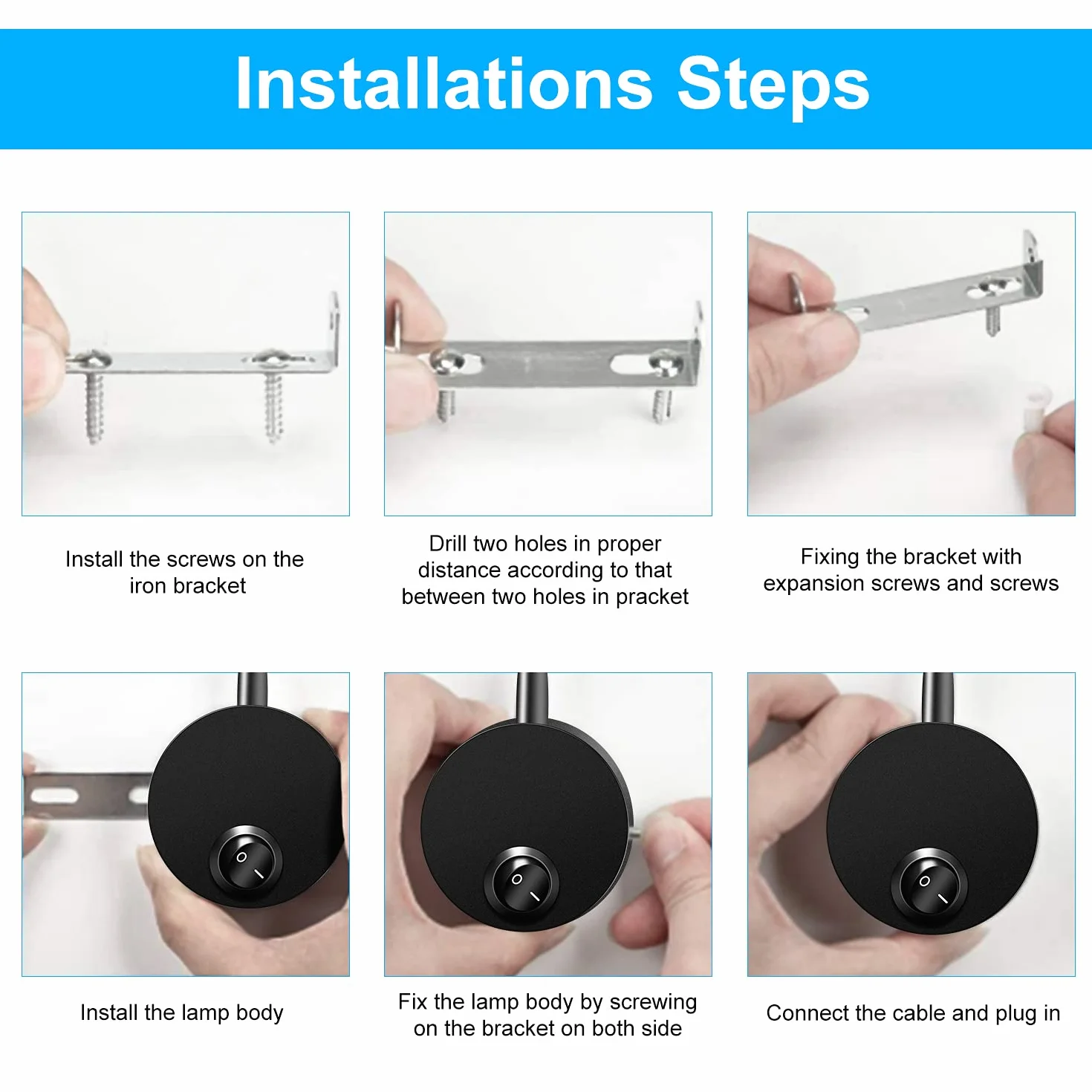 Installations Steps

Install the screws on the iron bracket

Drill two holes in proper distance according to that between two holes in pracket

Fixing the bracket with expansion screws and screws

Install the lamp body

Fix the lamp body by screwing on the bracket on both side

Connect the cable and plug in