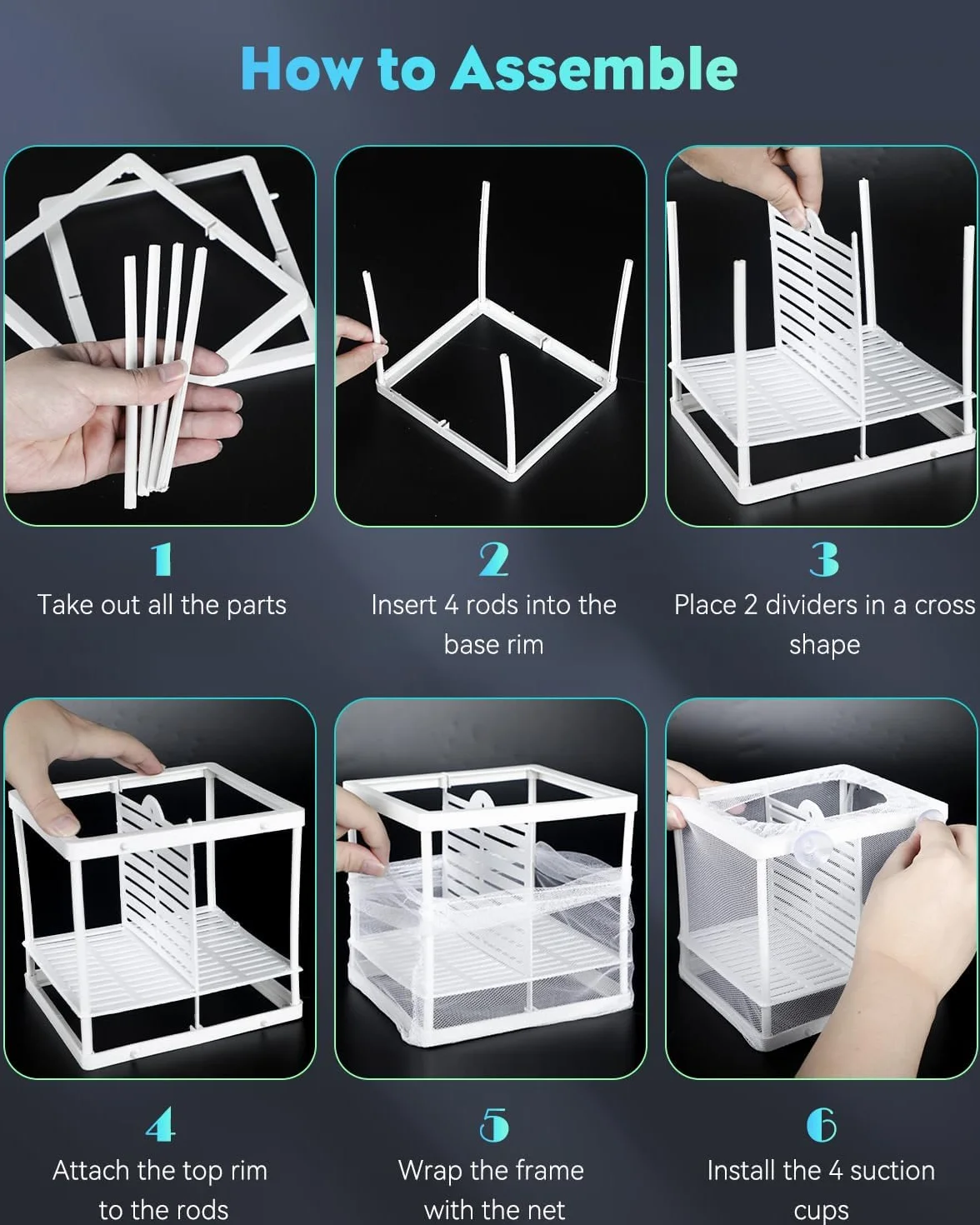 How to Assemble

1
Take out all the parts

2
Insert 4 rods into the base rim

3
Place 2 dividers in a cross shape

4
Attach the top rim to the rods

5
Wrap the frame with the net

6
Install the 4 suction cups